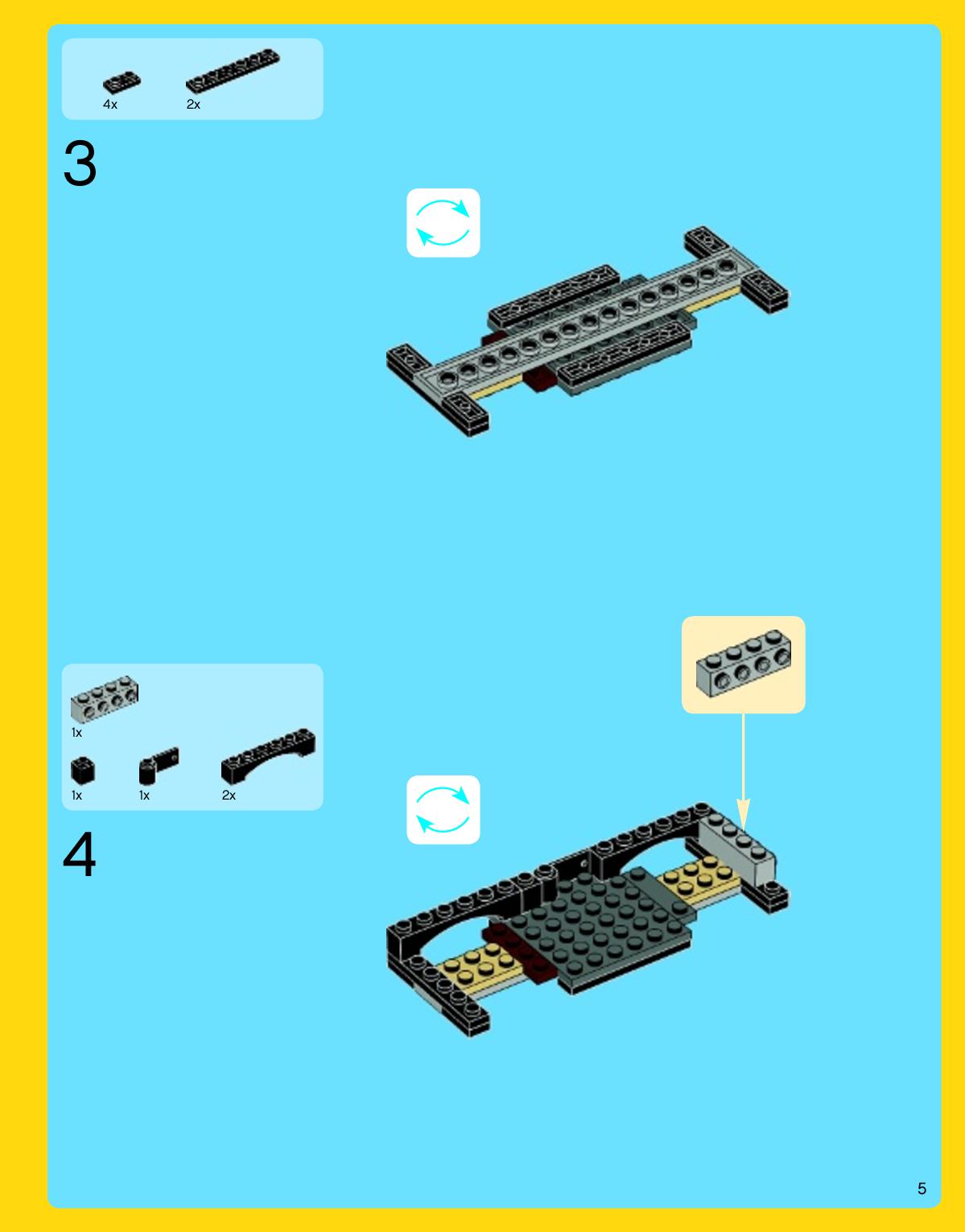 4x
2x

3

1x
1x
1x
2x

4

5