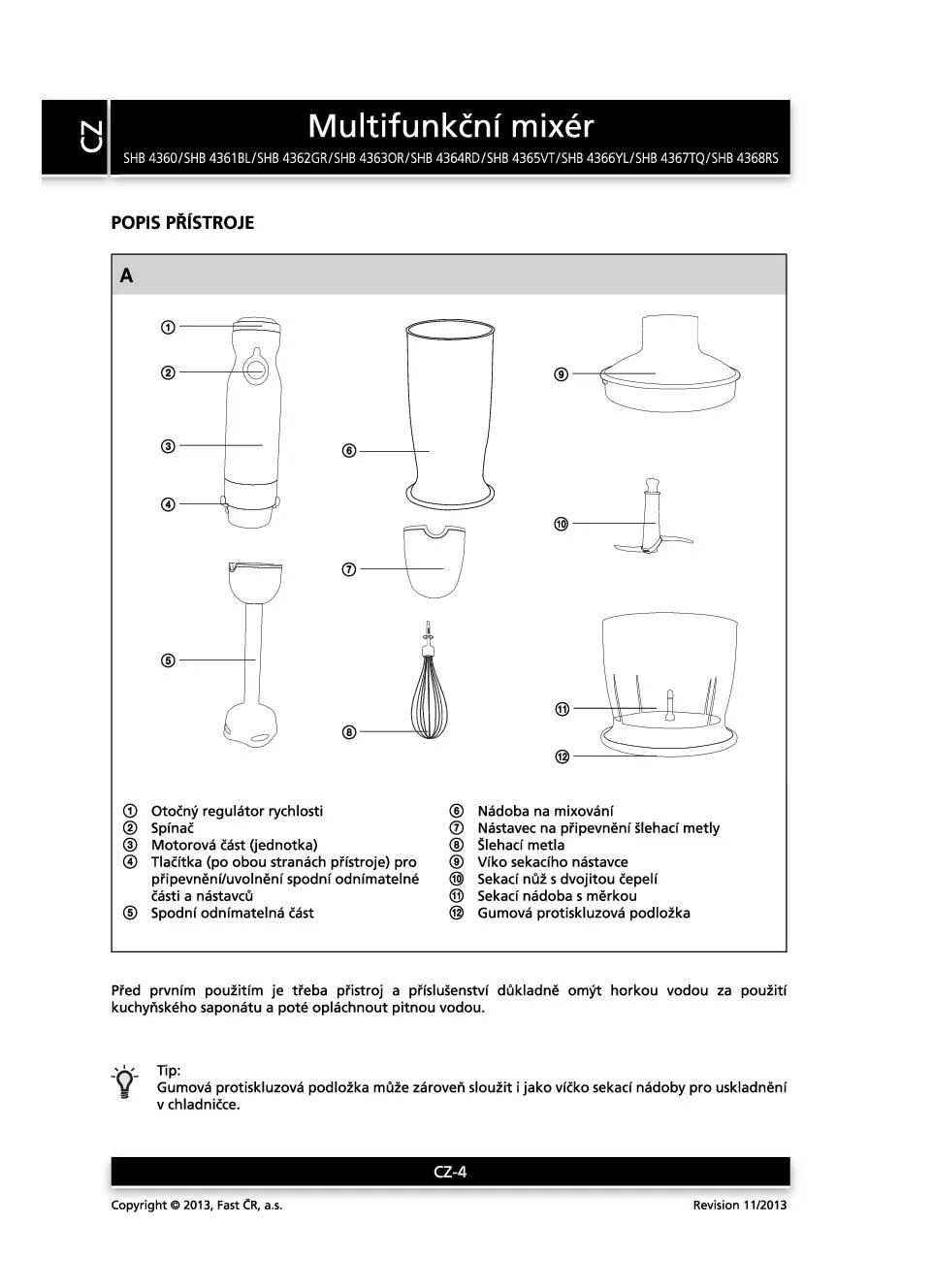 CZ

Multifunkční mixér

SHB 4360/SHB 4361BL/SHB 4362GR/SHB 4363OR/SHB 4364RD/SHB 4365VT/SHB 4366YL/SHB 4367TQ/SHB 4368RS

POPIS PŘÍSTROJE

A

①
②
③
④
⑤
⑥
⑦
⑧
⑨
⑩
⑪
⑫

① Otočný regulátor rychlosti
② Spínač
③ Motorová část (jednotka)
④ Tlačítka (po obou stranách přístroje) pro připevnění/uvolnění spodní odnímatelné části a nástavců
⑤ Spodní odnímatelná část

⑥ Nádoba na mixování
⑦ Nástavec na připevnění šlehací metly
⑧ Šlehací metla
⑨ Víko sekacího nástavce
⑩ Sekací nůž s dvojitou čepelí
⑪ Sekací nádoba s měrkou
⑫ Gumová protiskluzová podložka

Před prvním použitím je třeba přistroj a příslušenství důkladně omýt horkou vodou za použití kuchyňského saponátu a poté opláchnout pitnou vodou.

Tip:
Gumová protiskluzová podložka může zároveň sloužit i jako víčko sekací nádoby pro uskladnění v chladničce.

CZ-4

Copyright © 2013, Fast ČR, a.s.

Revision 11/2013