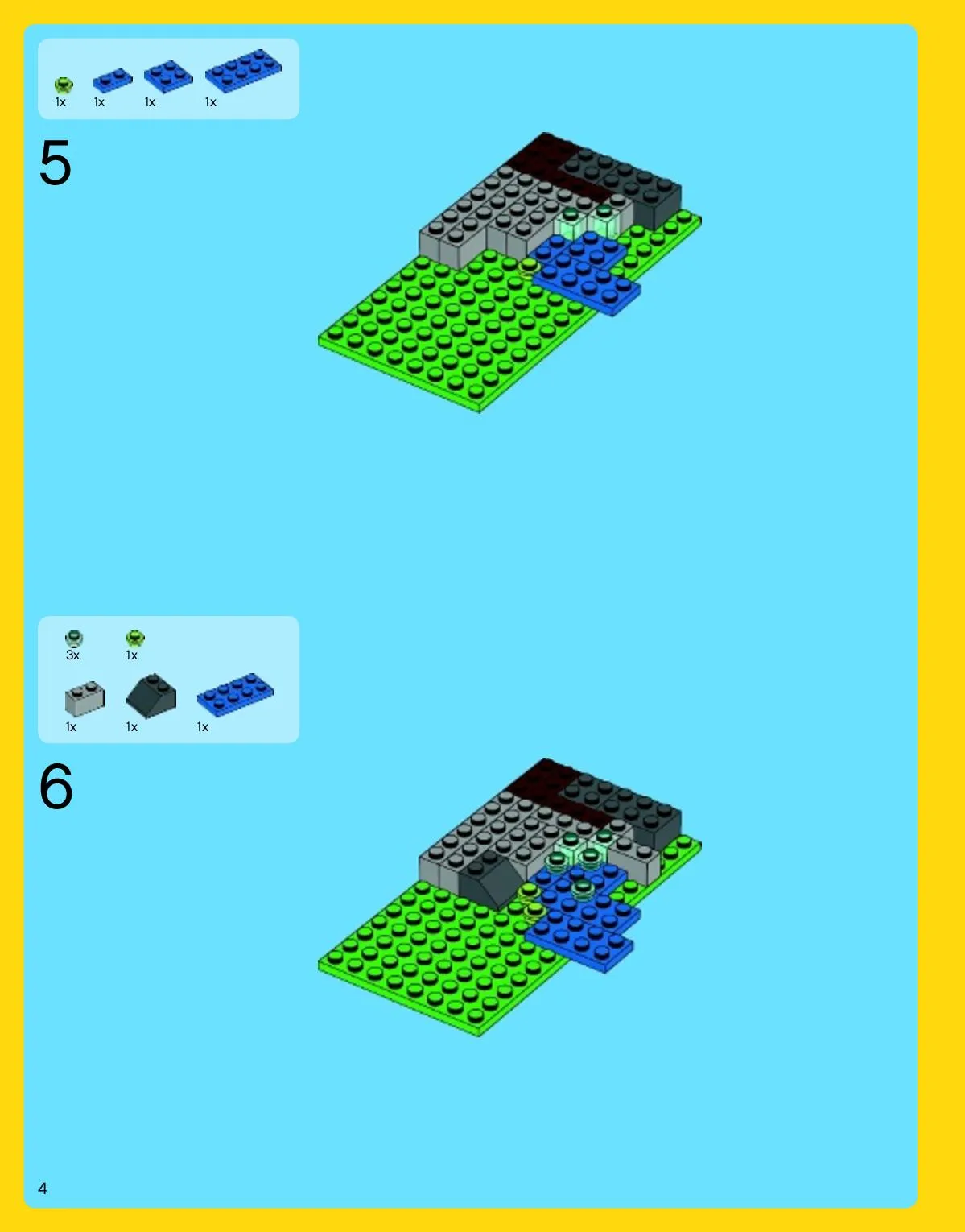 1x 1x 1x 1x

5

3x 1x

1x 1x 1x

6

4