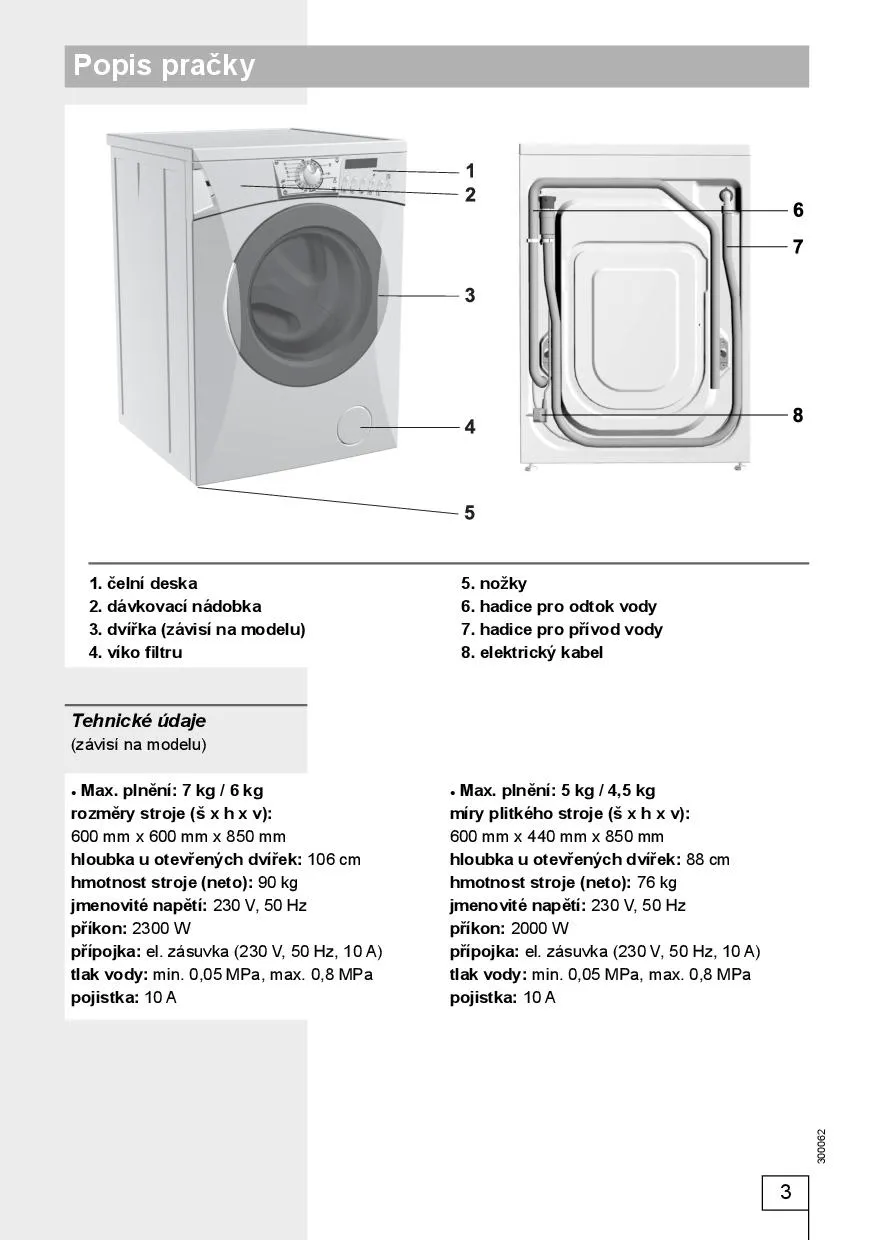 Popis pračky

1
2
3
4
5
6
7
8

1. čelní deska
2. dávkovací nádobka
3. dvířka (závisí na modelu)
4. víko filtru

5. nožky
6. hadice pro odtok vody
7. hadice pro přívod vody
8. elektrický kabel

Tehnické údaje
(závisí na modelu)

• Max. plnění: 7 kg / 6 kg
rozměry stroje (š x h x v):
600 mm x 600 mm x 850 mm
hloubka u otevřených dvířek: 106 cm
hmotnost stroje (neto): 90 kg
jmenovité napětí: 230 V, 50 Hz
příkon: 2300 W
přípojka: el. zásuvka (230 V, 50 Hz, 10 A)
tlak vody: min. 0,05 MPa, max. 0,8 MPa
pojistka: 10 A

• Max. plnění: 5 kg / 4,5 kg
míry plitkého stroje (š x h x v):
600 mm x 440 mm x 850 mm
hloubka u otevřených dvířek: 88 cm
hmotnost stroje (neto): 76 kg
jmenovité napětí: 230 V, 50 Hz
příkon: 2000 W
přípojka: el. zásuvka (230 V, 50 Hz, 10 A)
tlak vody: min. 0,05 MPa, max. 0,8 MPa
pojistka: 10 A

300062

3