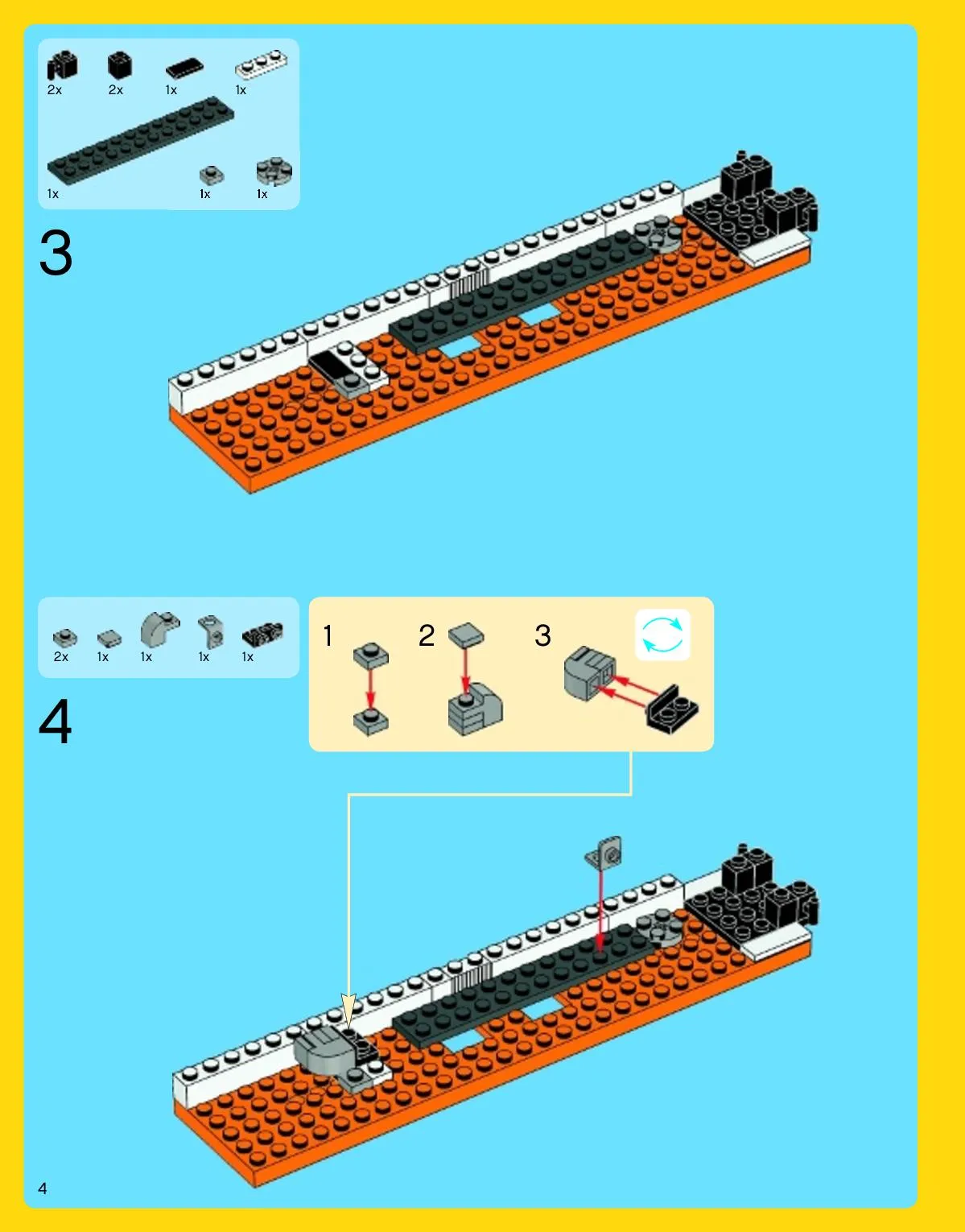 2x 2x 1x 1x

1x 1x 1x

3

2x 1x 1x 1x 1x

4

1

2

3

4