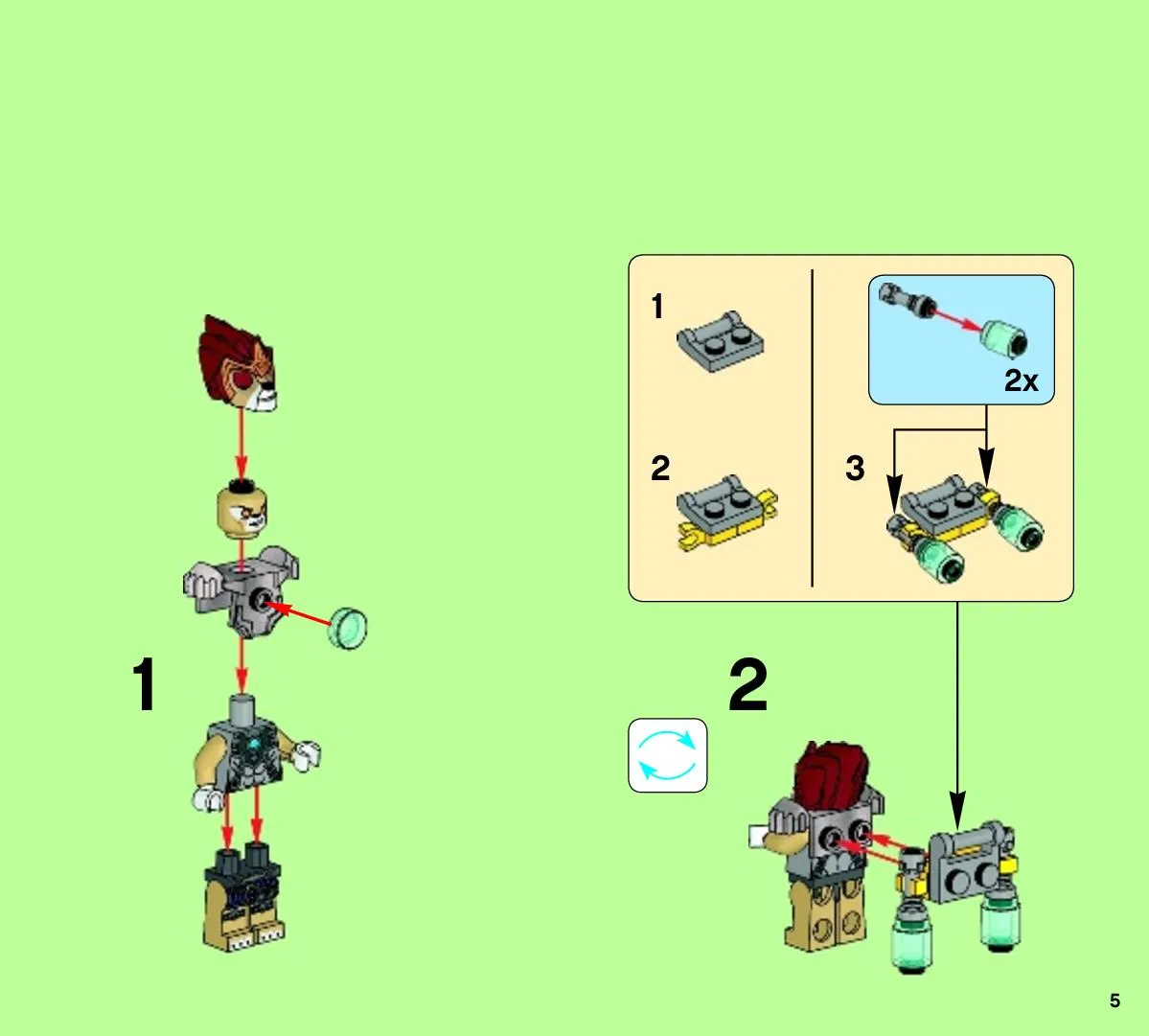 1

1

2

2x

3

2

5