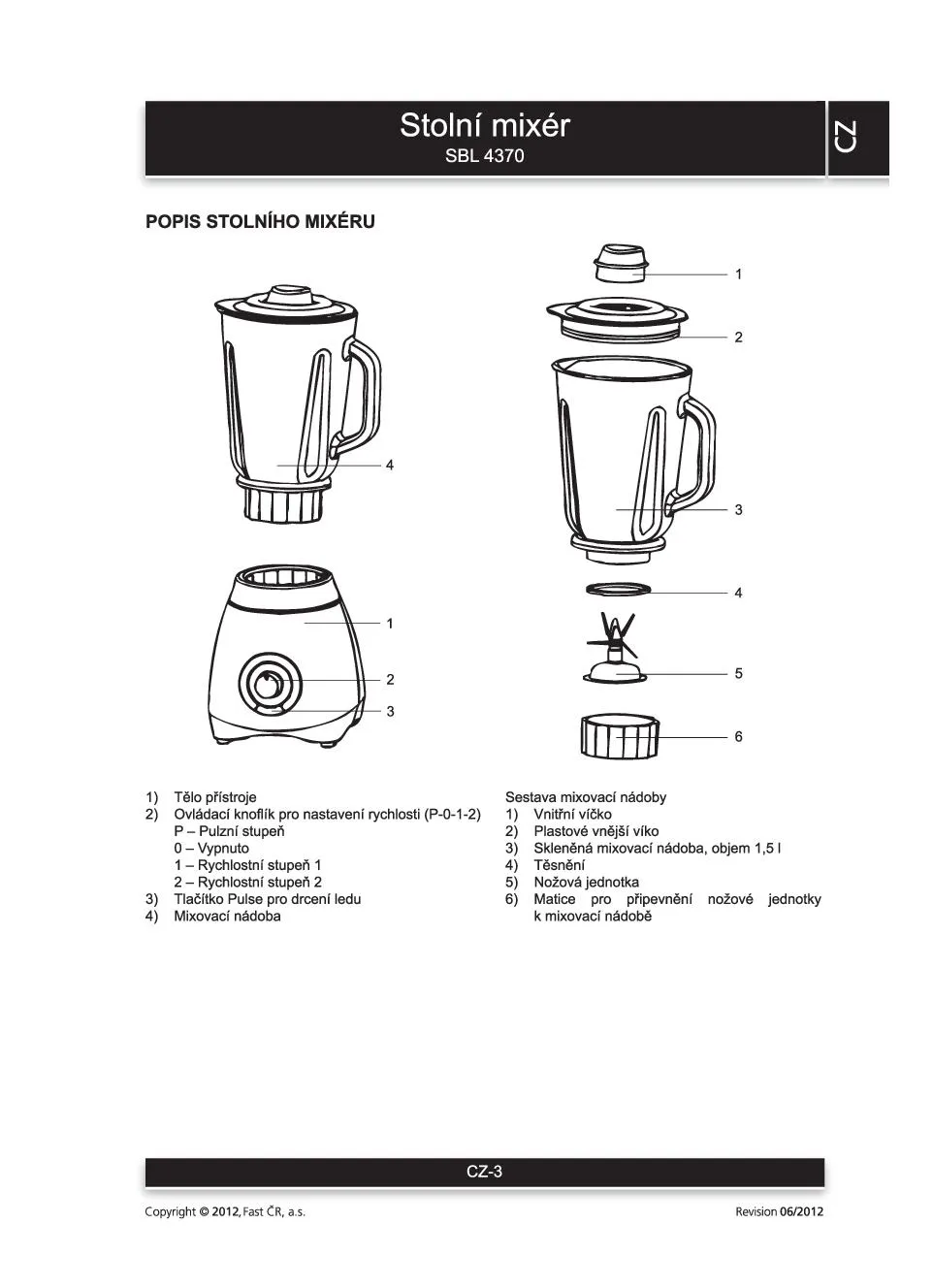 Stolní mixér
SBL 4370

CZ

POPIS STOLNÍHO MIXÉRU

4

1

2

3

1

2

3

4

5

6

1) Tělo přístroje
2) Ovládací knoflík pro nastavení rychlosti (P-0-1-2)
P – Pulzní stupeň
0 – Vypnuto
1 – Rychlostní stupeň 1
2 – Rychlostní stupeň 2
3) Tlačítko Pulse pro drcení ledu
4) Mixovací nádoba

Sestava mixovací nádoby
1) Vnitřní víčko
2) Plastové vnější víko
3) Skleněná mixovací nádoba, objem 1,5 l
4) Těsnění
5) Nožová jednotka
6) Matice pro připevnění nožové jednotky k mixovací nádobě

CZ-3

Copyright © 2012, Fast ČR, a.s.

Revision 06/2012