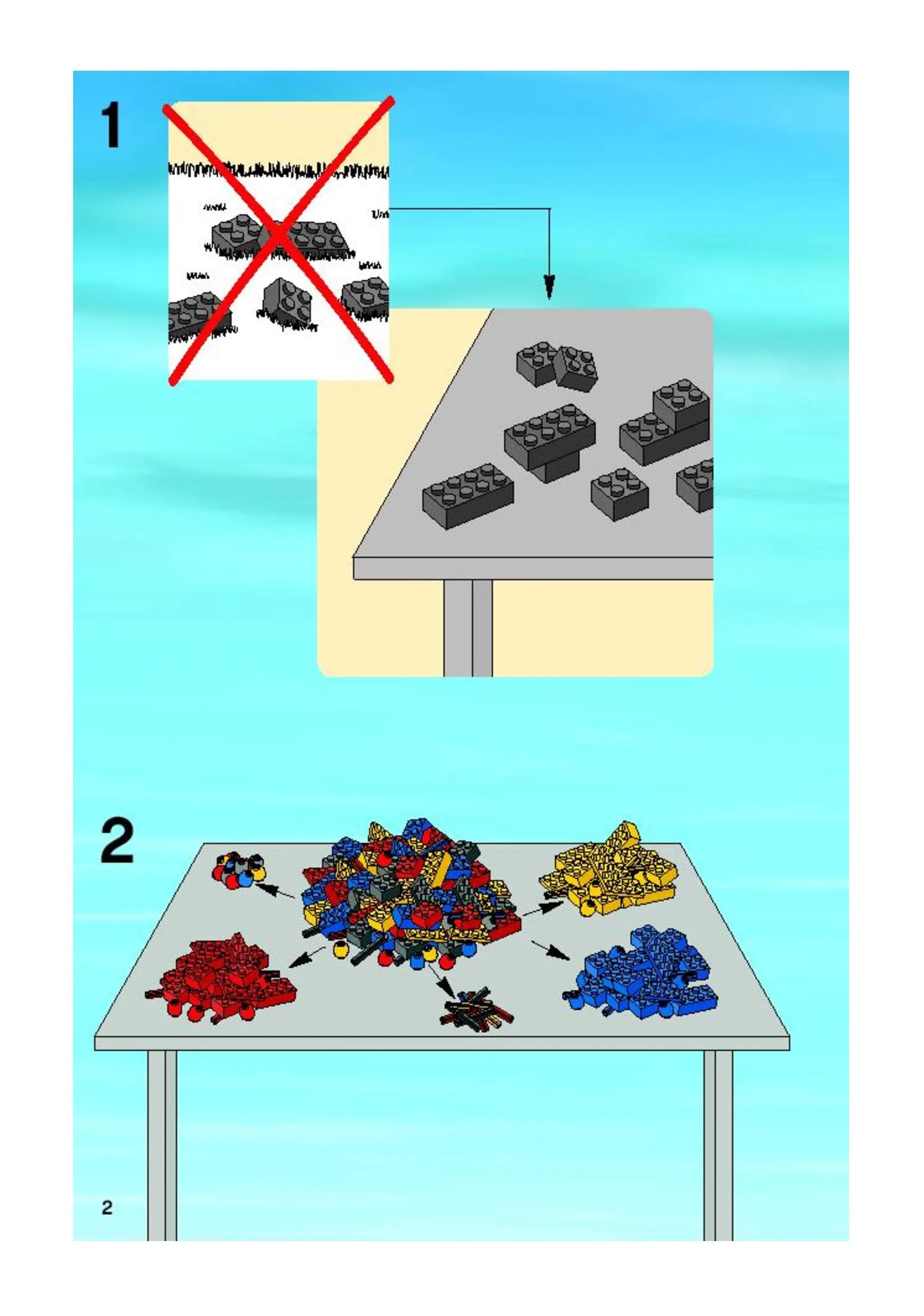 1

2

2