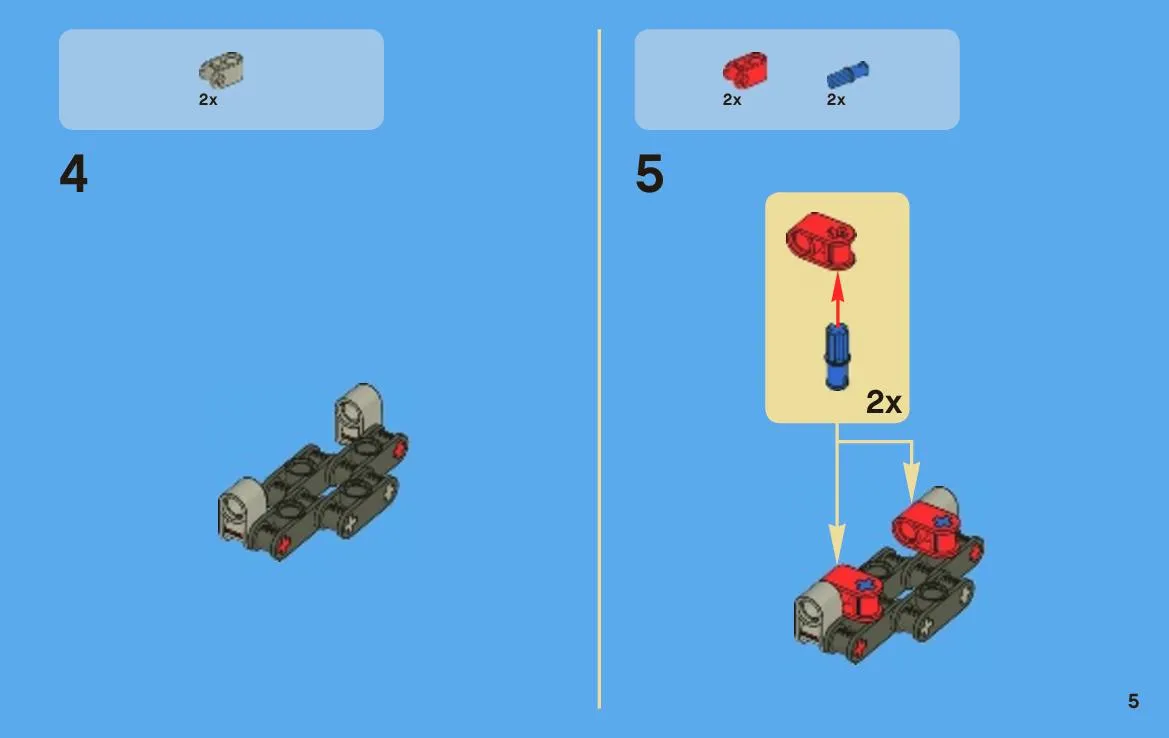 2x

4

2x 2x

5

2x

5