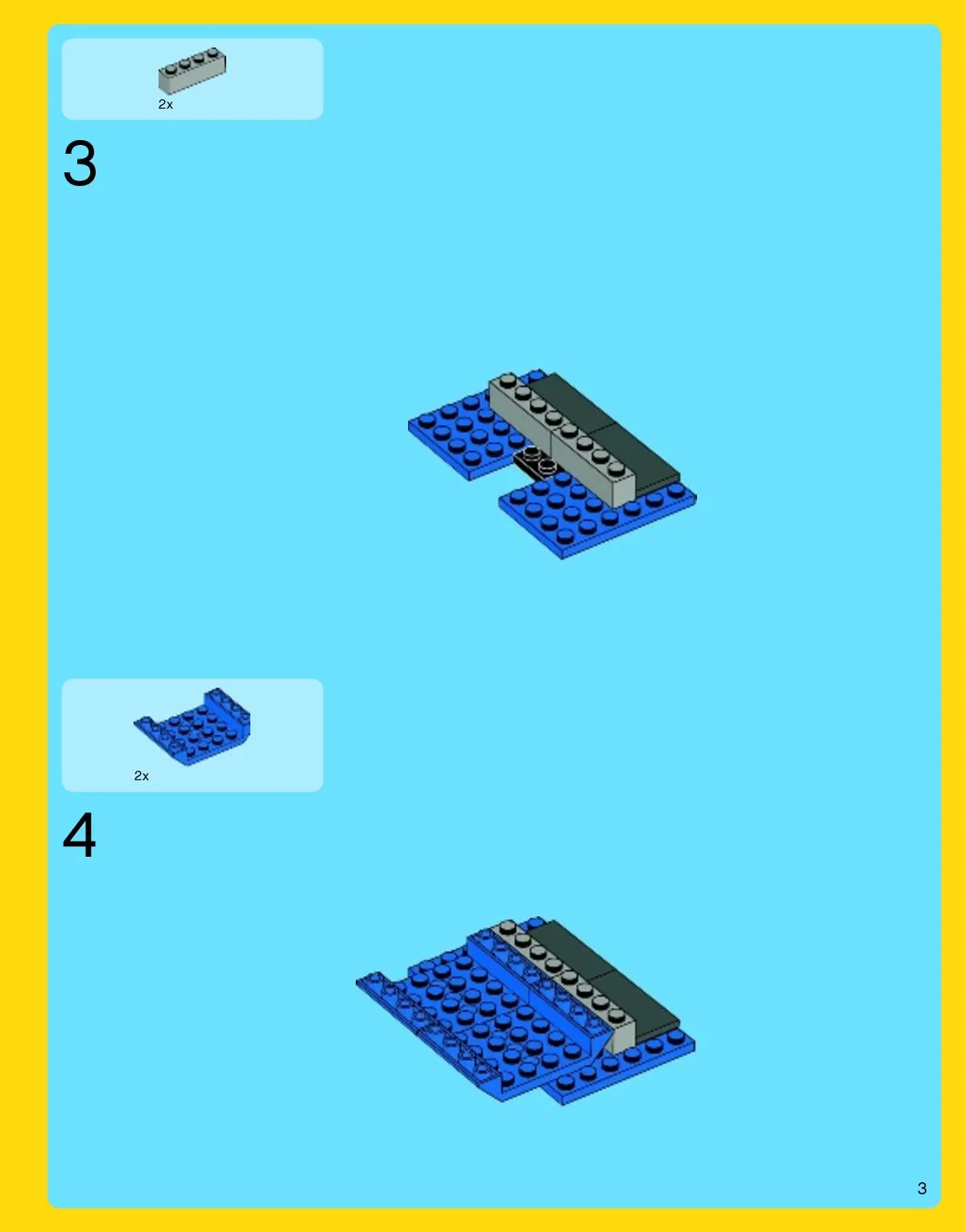 2x

3

2x

4

3