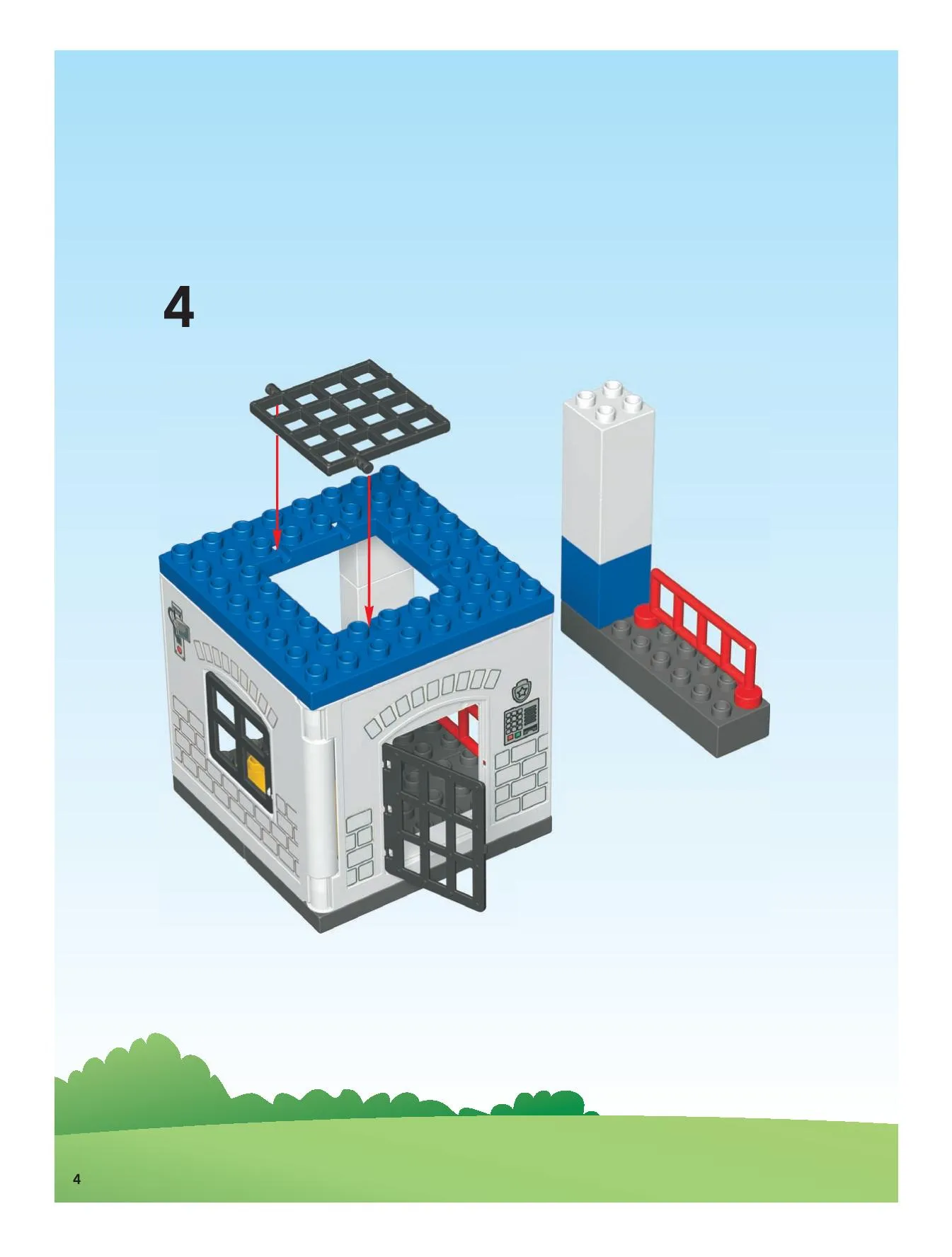 4

4