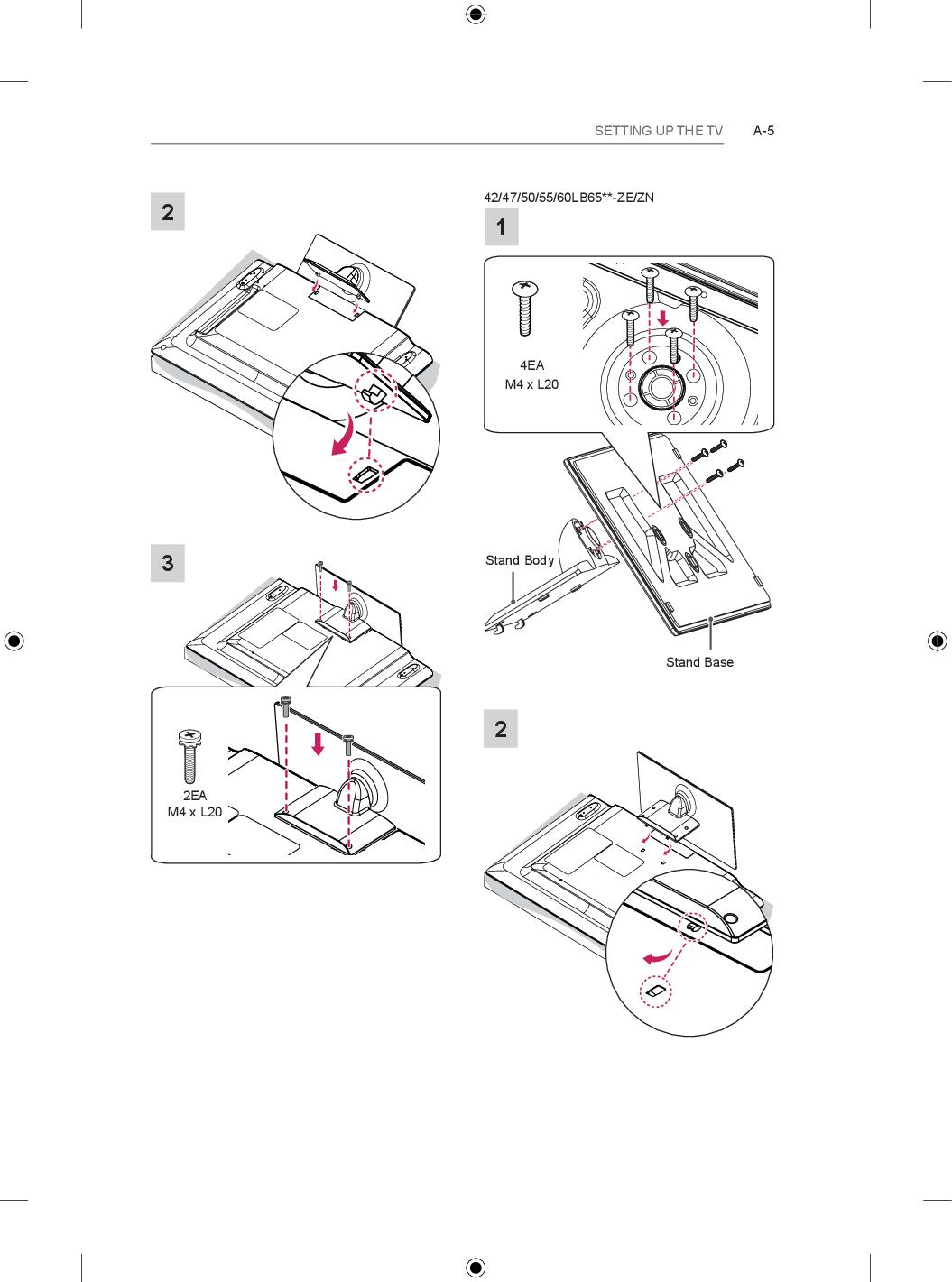 SETTING UP THE TV A-5

2

3

2EA
M4 x L20

42/47/50/55/60LB65**-ZE/ZN

1

4EA
M4 x L20

Stand Body

Stand Base

2