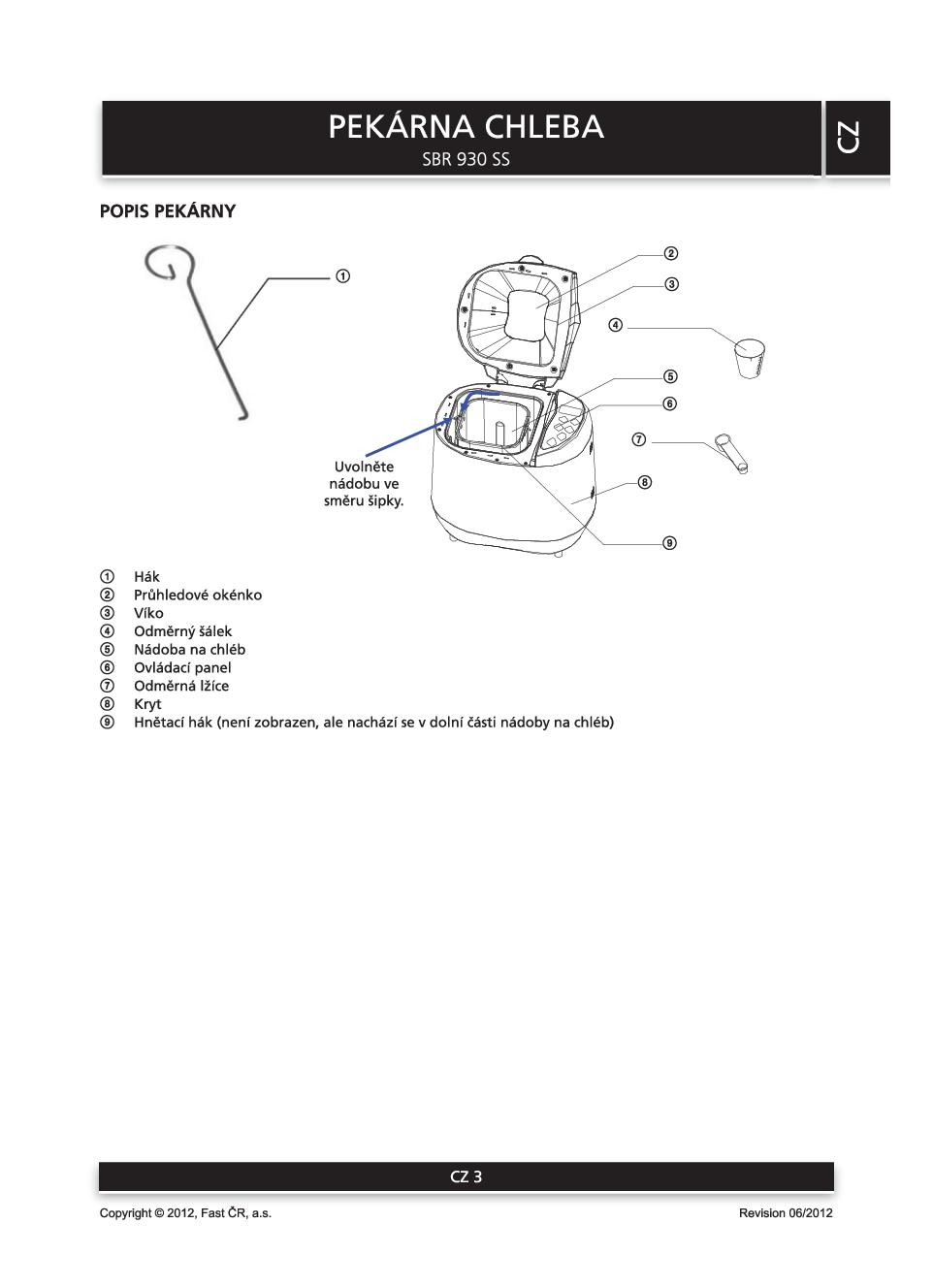 PEKÁRNA CHLEBA
SBR 930 SS

CZ

POPIS PEKÁRNY

①
②
③
④
⑤
⑥
⑦
⑧
⑨

Uvolněte nádobu ve směru šipky.

① Hák
② Průhledové okénko
③ Víko
④ Odměrný šálek
⑤ Nádoba na chléb
⑥ Ovládací panel
⑦ Odměrná lžíce
⑧ Kryt
⑨ Hnětací hák (není zobrazen, ale nachází se v dolní části nádoby na chléb)

CZ 3

Copyright © 2012, Fast ČR, a.s.

Revision 06/2012