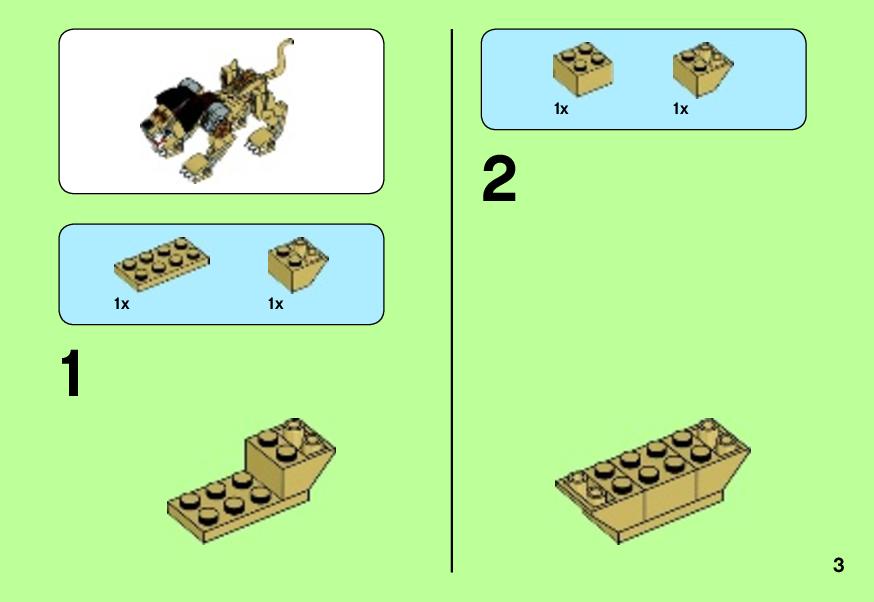 1x 1x

1

1x 1x

2

3