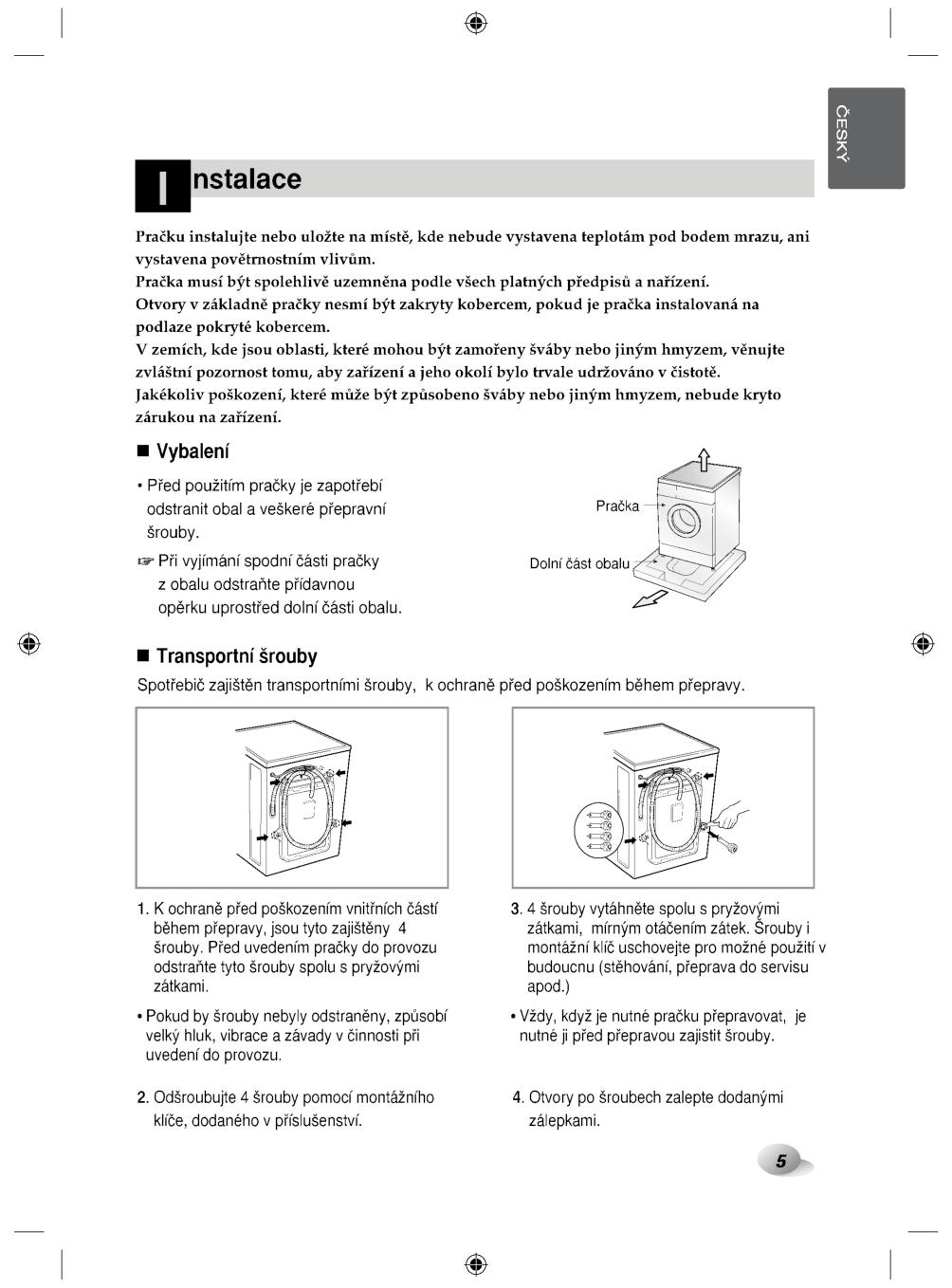 ČESKÝ

Instalace

Pračku instalujte nebo uložte na místě, kde nebude vystavena teplotám pod bodem mrazu, ani vystavena povětrnostním vlivům.
Pračka musí být spolehlivě uzemněna podle všech platných předpisů a nařízení.
Otvory v základně pračky nesmí být zakryty kobercem, pokud je pračka instalovaná na podlaze pokryté kobercem.
V zemích, kde jsou oblasti, které mohou být zamořeny šváby nebo jiným hmyzem, věnujte zvláštní pozornost tomu, aby zařízení a jeho okolí bylo trvale udržováno v čistotě.
Jakékoliv poškození, které může být způsobeno šváby nebo jiným hmyzem, nebude kryto zárukou na zařízení.

■ Vybalení

• Před použitím pračky je zapotřebí odstranit obal a veškeré přepravní šrouby.

☞ Při vyjímání spodní části pračky z obalu odstraňte přídavnou opěrku uprostřed dolní části obalu.

Pračka

Dolní část obalu

■ Transportní šrouby

Spotřebič zajištěn transportními šrouby, k ochraně před poškozením během přepravy.

1. K ochraně před poškozením vnitřních částí během přepravy, jsou tyto zajištěny 4 šrouby. Před uvedením pračky do provozu odstraňte tyto šrouby spolu s pryžovými zátkami.

• Pokud by šrouby nebyly odstraněny, způsobí velký hluk, vibrace a závady v činnosti při uvedení do provozu.

2. Odšroubujte 4 šrouby pomocí montážního klíče, dodaného v příslušenství.

3. 4 šrouby vytáhněte spolu s pryžovými zátkami, mírným otáčením zátek. Šrouby i montážní klíč uschovejte pro možné použití v budoucnu (stěhování, přeprava do servisu apod.)

• Vždy, když je nutné pračku přepravovat, je nutné ji před přepravou zajistit šrouby.

4. Otvory po šroubech zalepte dodanými zálepkami.

5