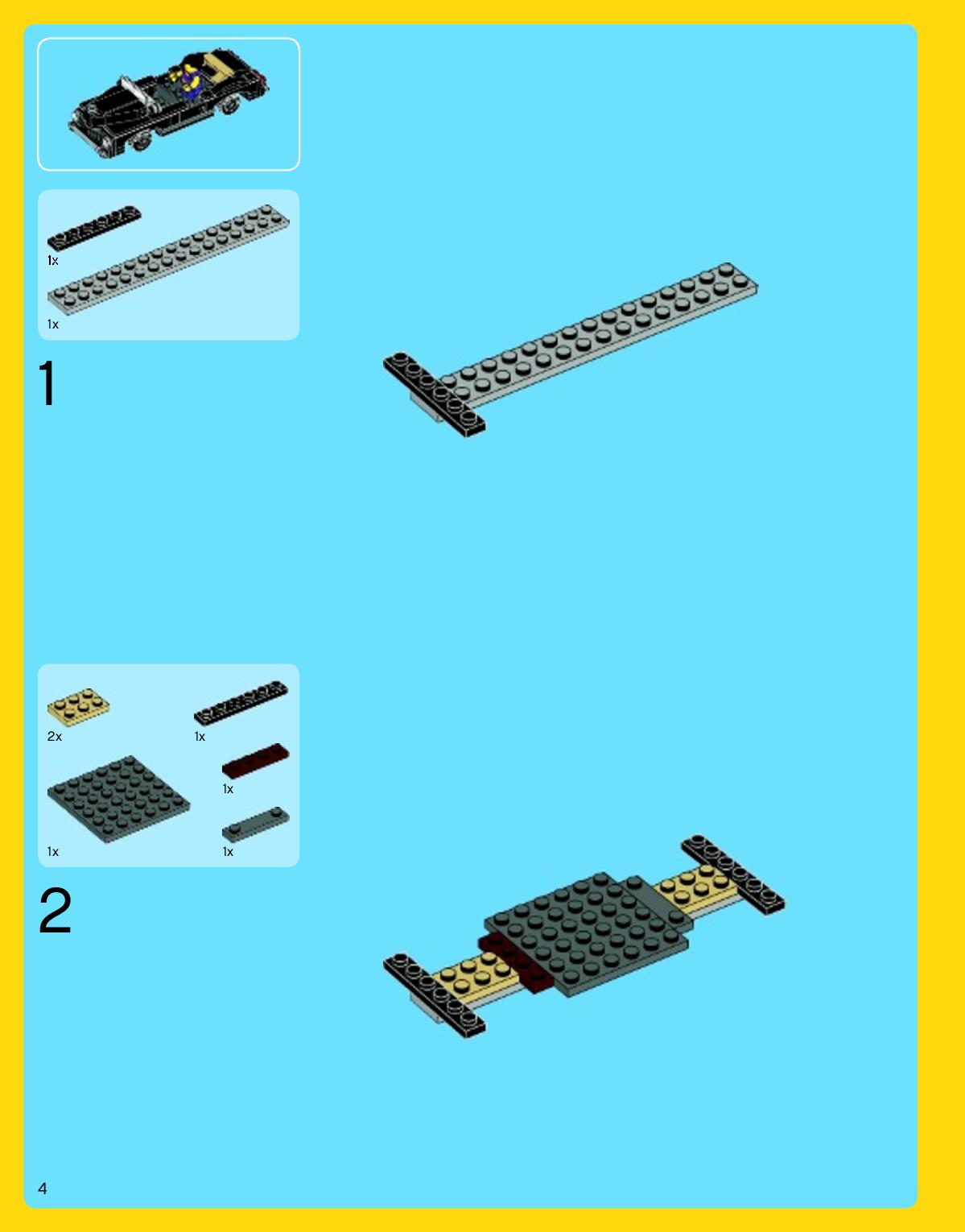 1x

1x

1

2x

1x

1x

1x

1x

2

4