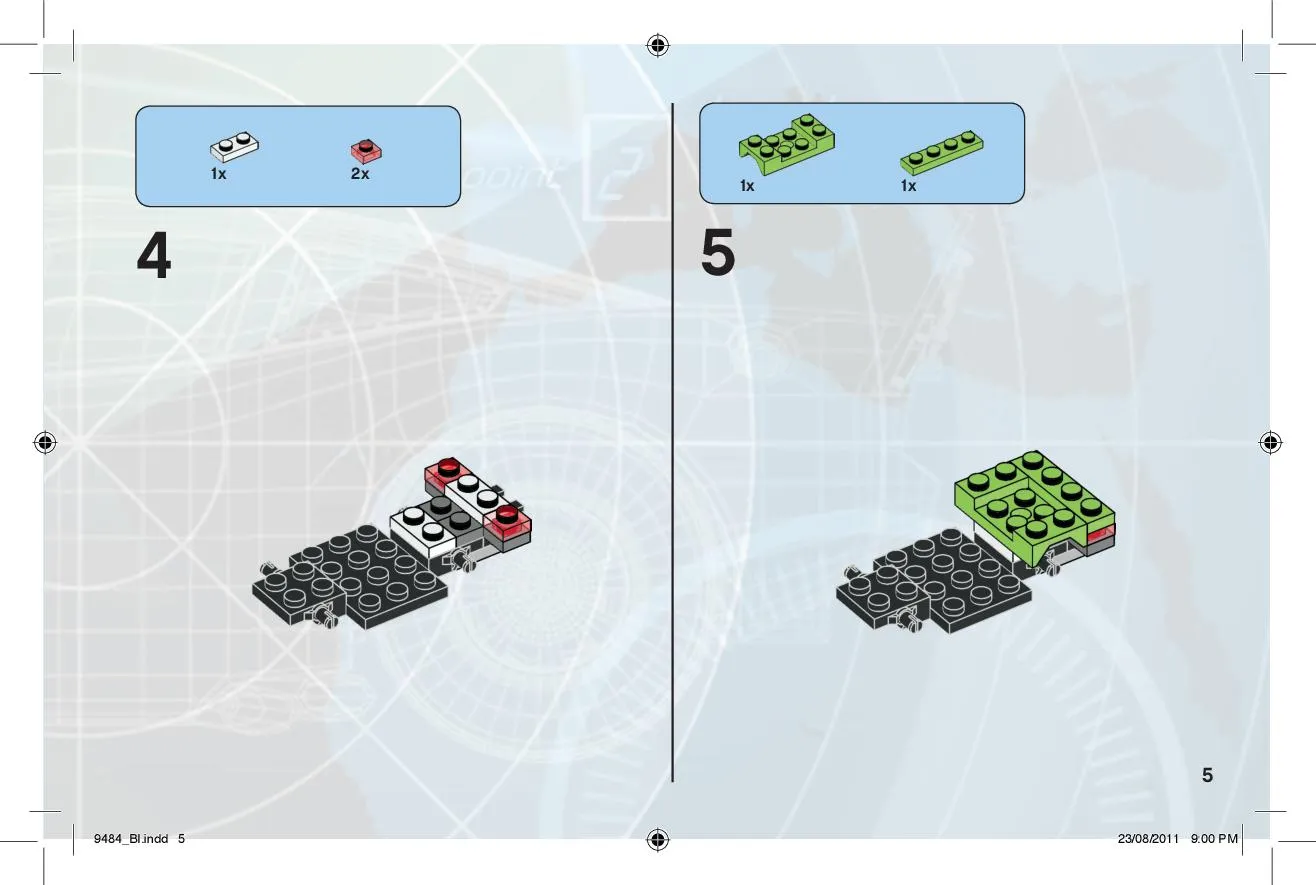 1x

2x

4

1x

1x

5

5

9484_BI.indd 5

23/08/2011 9:00 PM