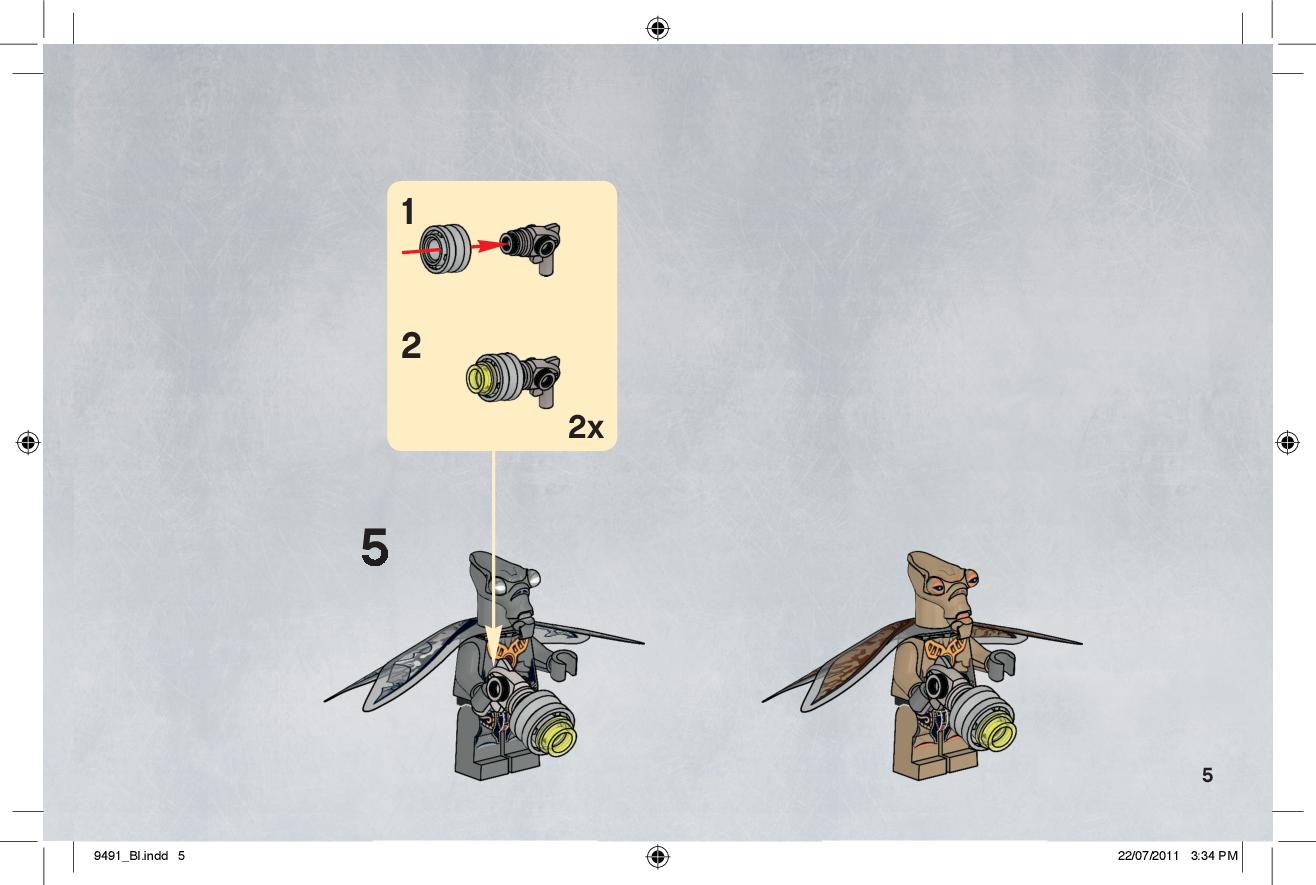 1

2

2x

5

5

9491_BI.indd 5

22/07/2011 3:34 PM