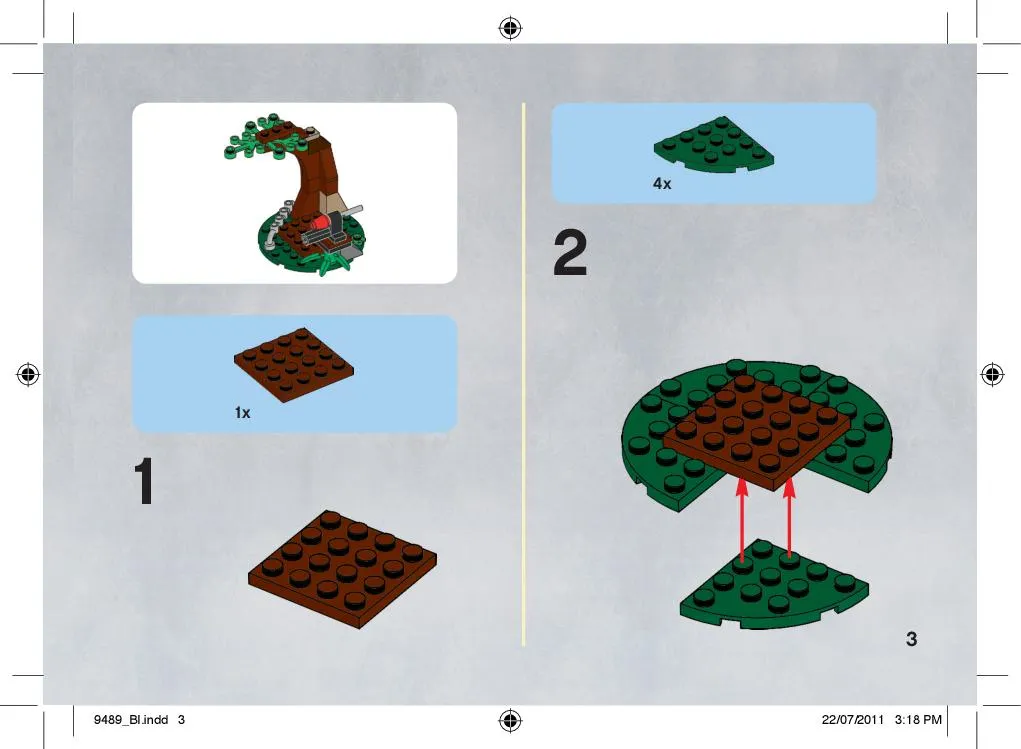 1x

1

4x

2

3

9489_BI.indd 3

22/07/2011 3:18 PM