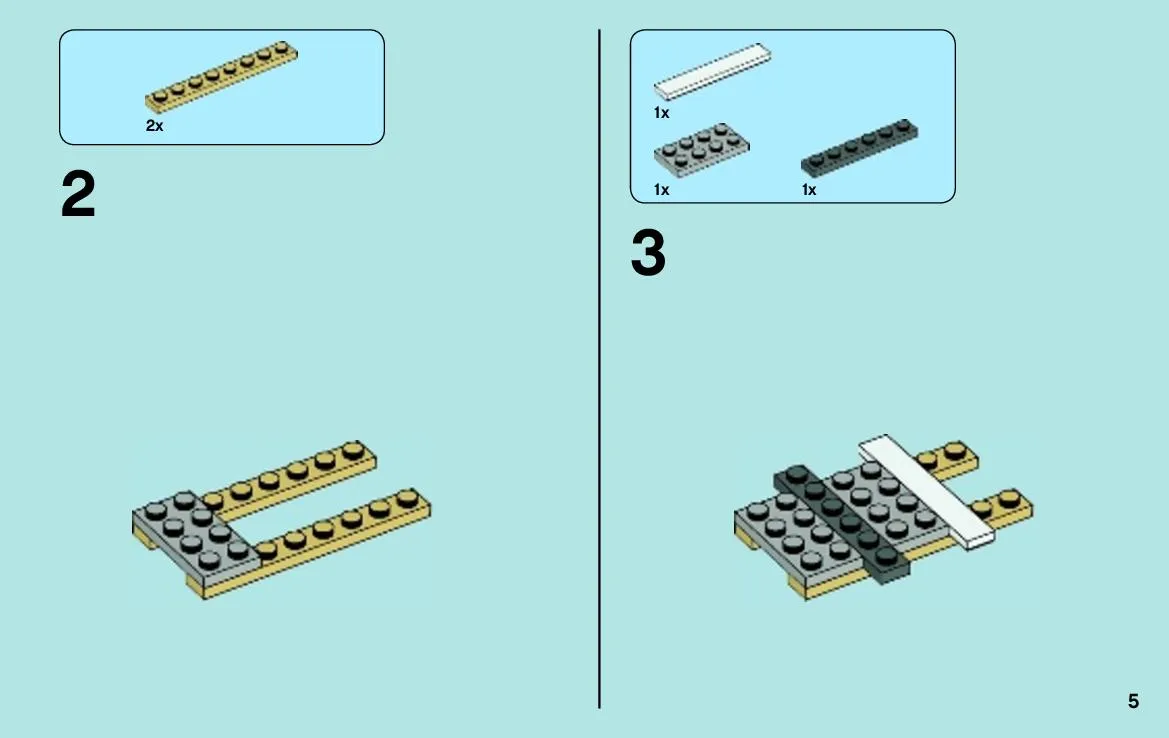 2x

2

1x

1x

1x

3

5