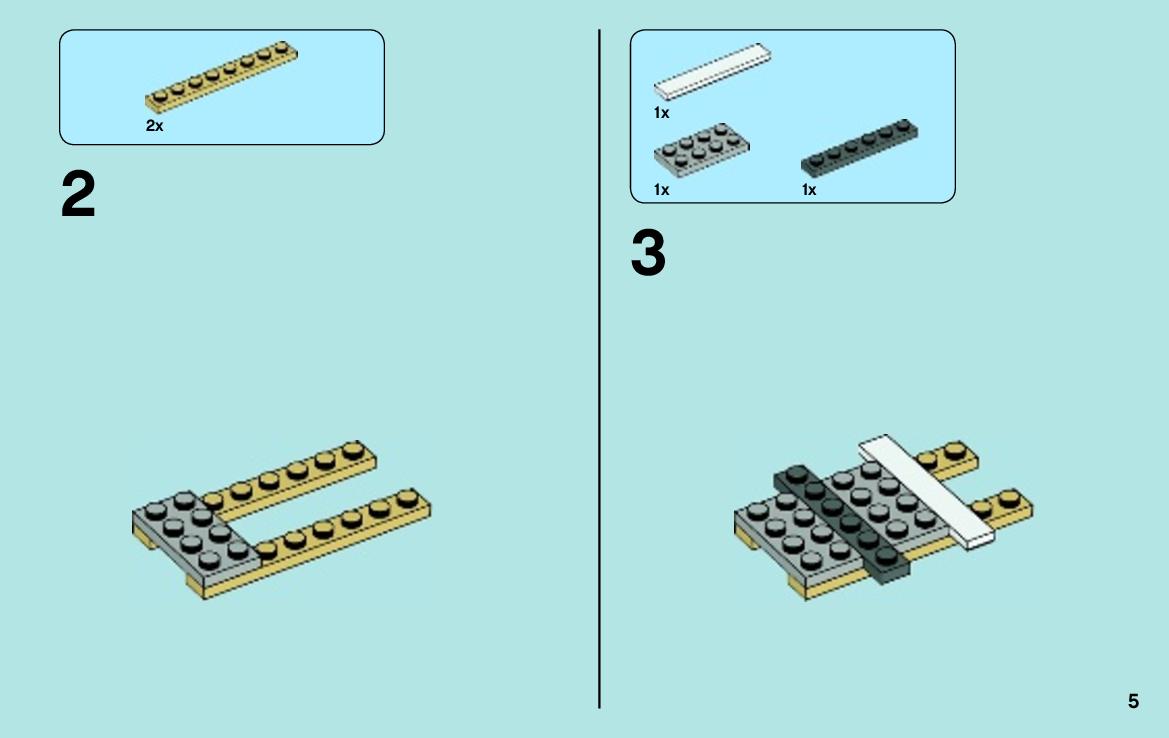 2x

2

1x

1x

1x

3

5