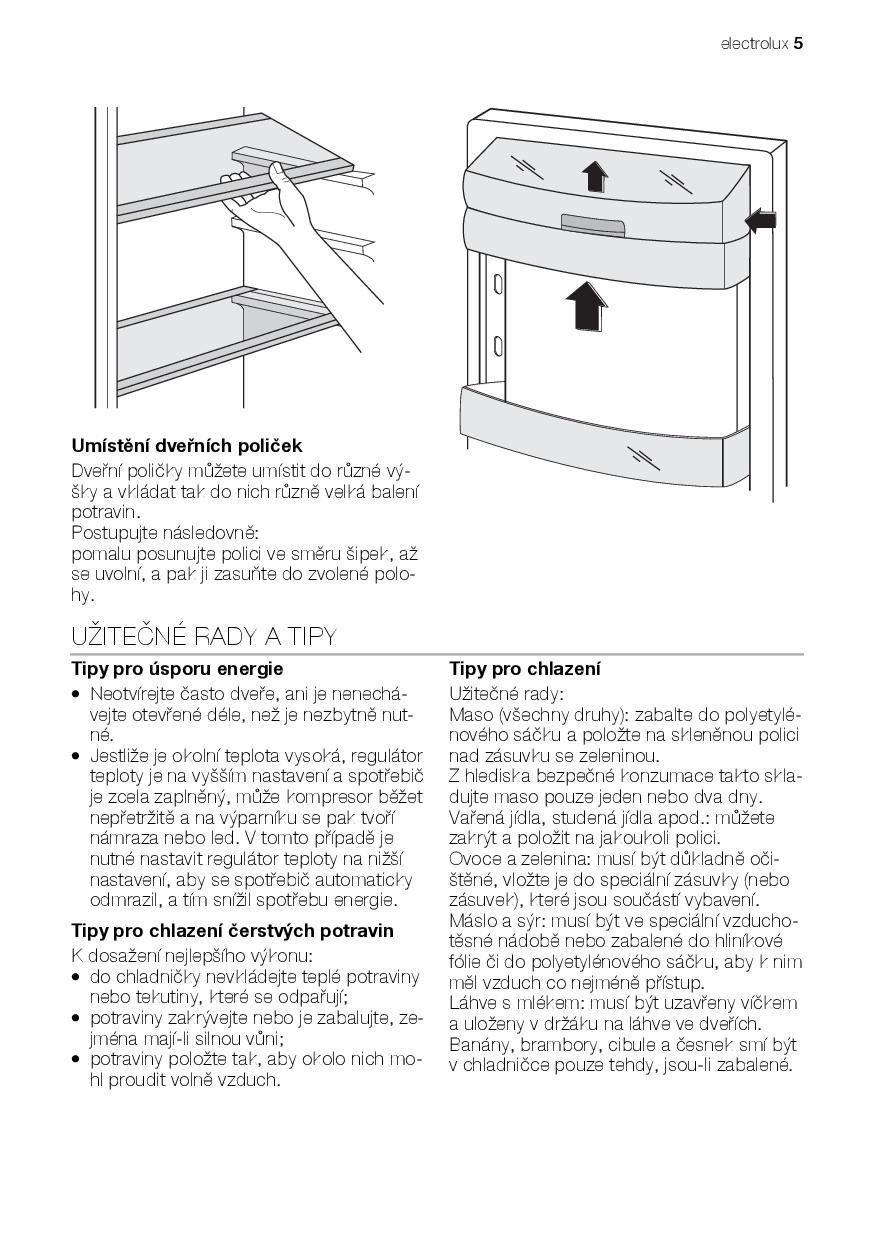 electrolux 5

Umístění dveřních poliček
Dveřní poličky můžete umístit do různé výšky a vkládat tak do nich různě velká balení potravin.
Postupujte následovně:
pomalu posunujte polici ve směru šipek, až se uvolní, a pak ji zasuňte do zvolené polohy.

UŽITEČNÉ RADY A TIPY

Tipy pro úsporu energie
• Neotvírejte často dveře, ani je nenechávejte otevřené déle, než je nezbytně nutné.
• Jestliže je okolní teplota vysoká, regulátor teploty je na vyšším nastavení a spotřebič je zcela zaplněný, může kompresor běžet nepřetržitě a na výparníku se pak tvoří námraza nebo led. V tomto případě je nutné nastavit regulátor teploty na nižší nastavení, aby se spotřebič automaticky odmrazil, a tím snížil spotřebu energie.

Tipy pro chlazení čerstvých potravin
K dosažení nejlepšího výkonu:
• do chladničky nevkládejte teplé potraviny nebo tekutiny, které se odpařují;
• potraviny zakrývejte nebo je zabalujte, zejména mají-li silnou vůni;
• potraviny položte tak, aby okolo nich mohl proudit volně vzduch.

Tipy pro chlazení
Užitečné rady:
Maso (všechny druhy): zabalte do polyetylénového sáčku a položte na skleněnou polici nad zásuvku se zeleninou.
Z hlediska bezpečné konzumace takto skladujte maso pouze jeden nebo dva dny.
Vařená jídla, studená jídla apod.: můžete zakrýt a položit na jakoukoli polici.
Ovoce a zelenina: musí být důkladně očištěné, vložte je do speciální zásuvky (nebo zásuvek), které jsou součástí vybavení.
Máslo a sýr: musí být ve speciální vzduchotěsné nádobě nebo zabalené do hliníkové fólie či do polyetylénového sáčku, aby k nim měl vzduch co nejméně přístup.
Láhve s mlékem: musí být uzavřeny víčkem a uloženy v držáku na láhve ve dveřích.
Banány, brambory, cibule a česnek smí být v chladničce pouze tehdy, jsou-li zabalené.