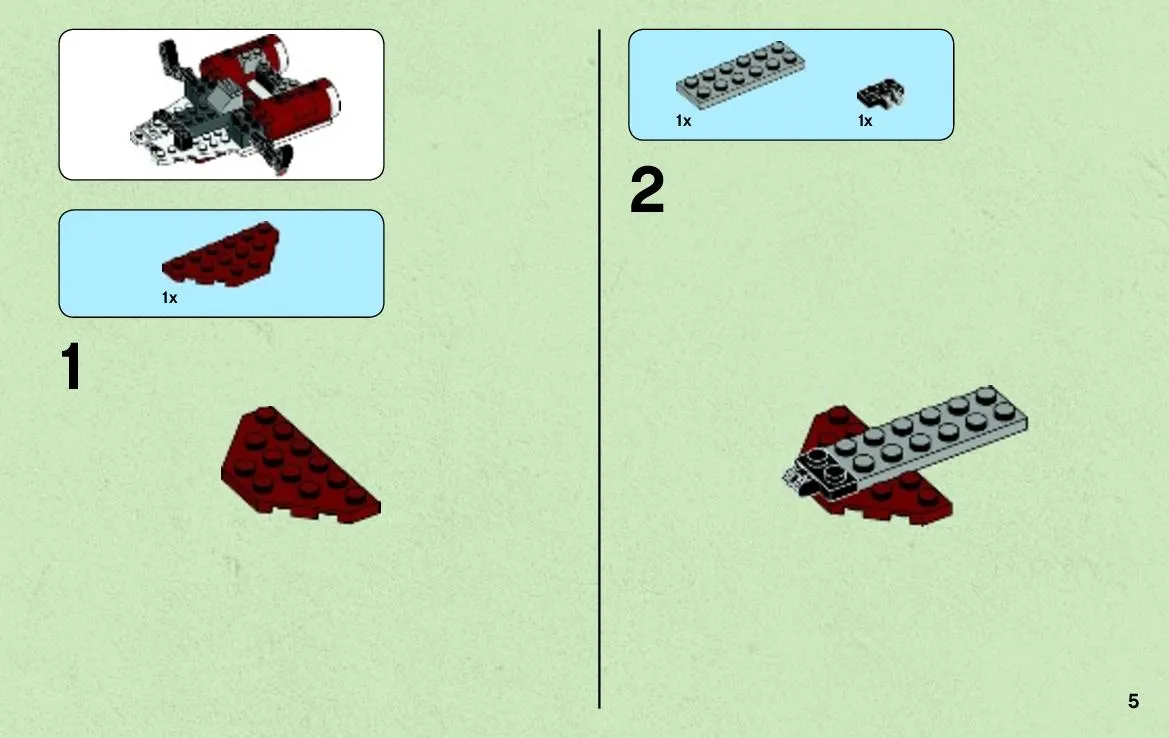 1x

1

1x

1x

2

5