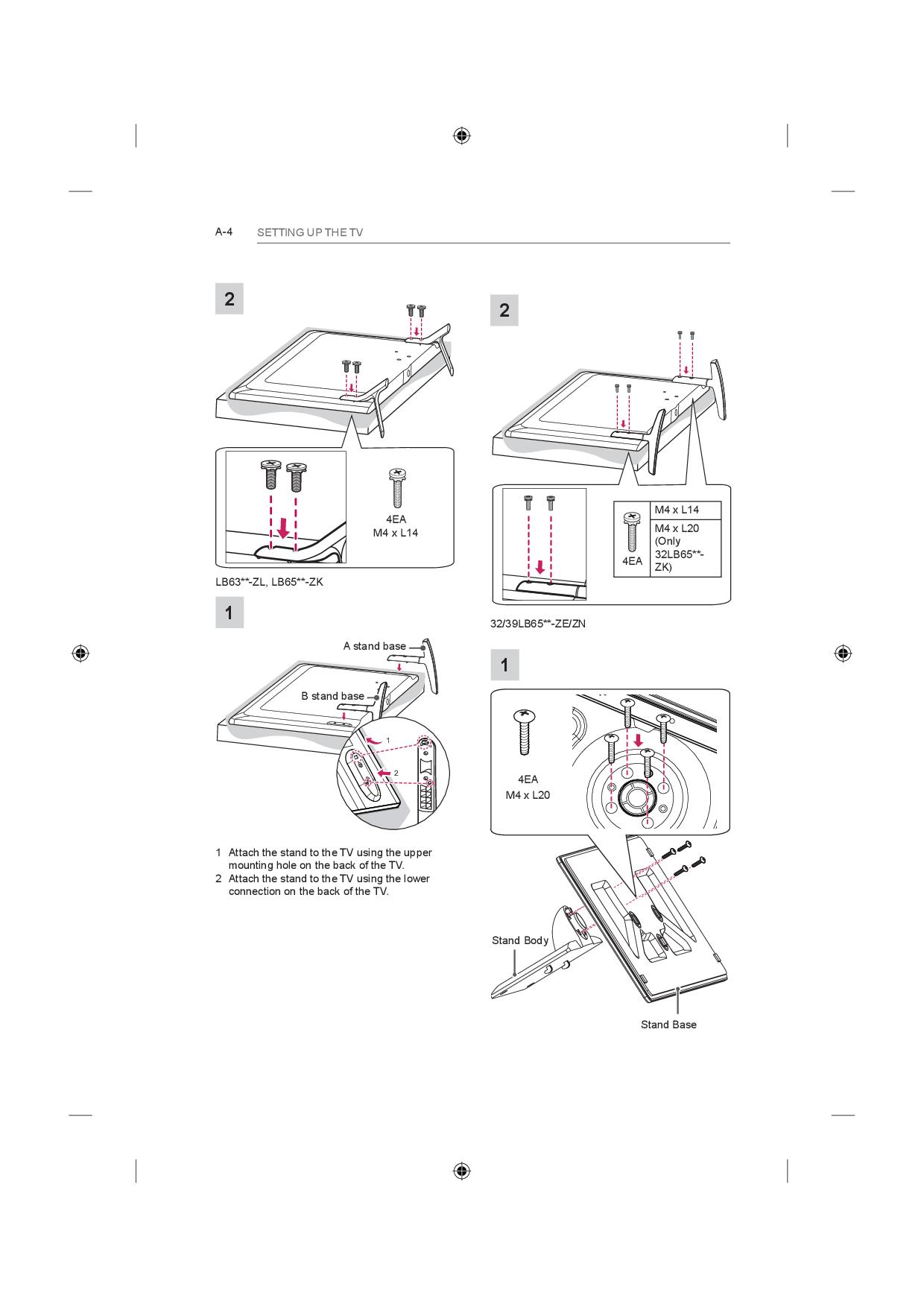 A-4 SETTING UP THE TV

2

4EA
M4 x L14

LB63**-ZL, LB65**-ZK

1

A stand base

B stand base

1

2

1 Attach the stand to the TV using the upper mounting hole on the back of the TV.
2 Attach the stand to the TV using the lower connection on the back of the TV.

2

| 4EA | M4 x L14 |
|---|---|
| | M4 x L20 (Only 32LB65**-ZK) |

32/39LB65**-ZE/ZN

1

4EA
M4 x L20

Stand Body

Stand Base