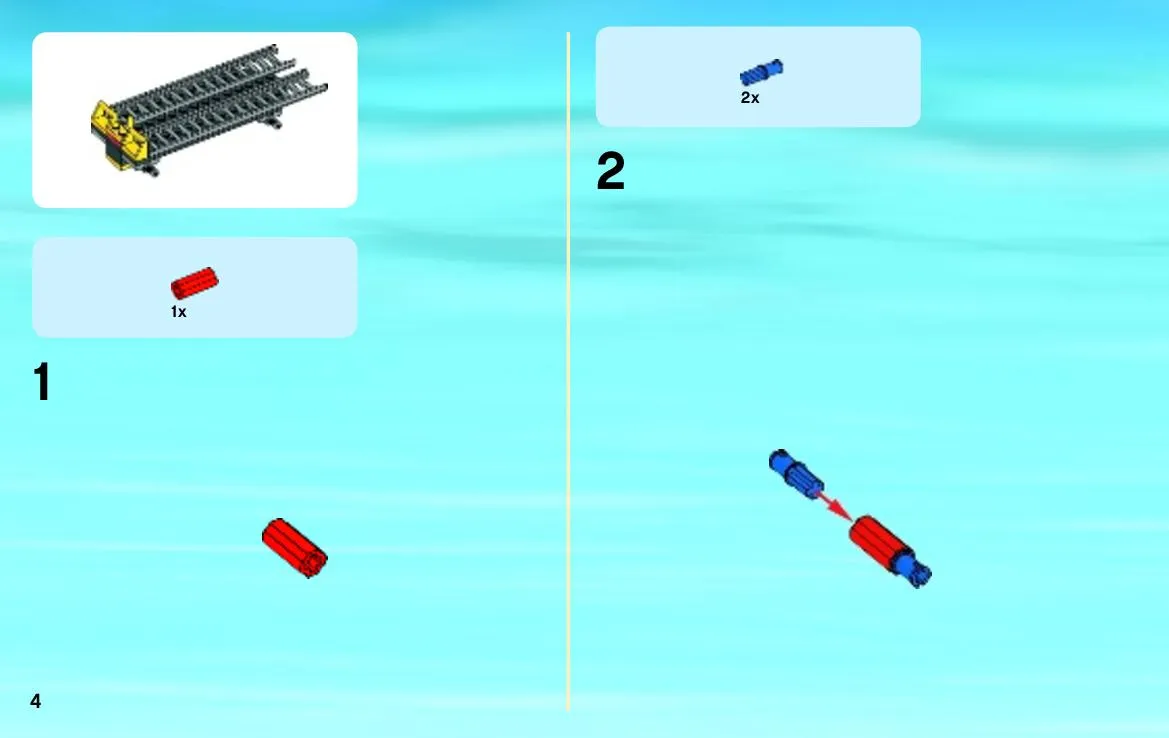 1x

1

4

2x

2