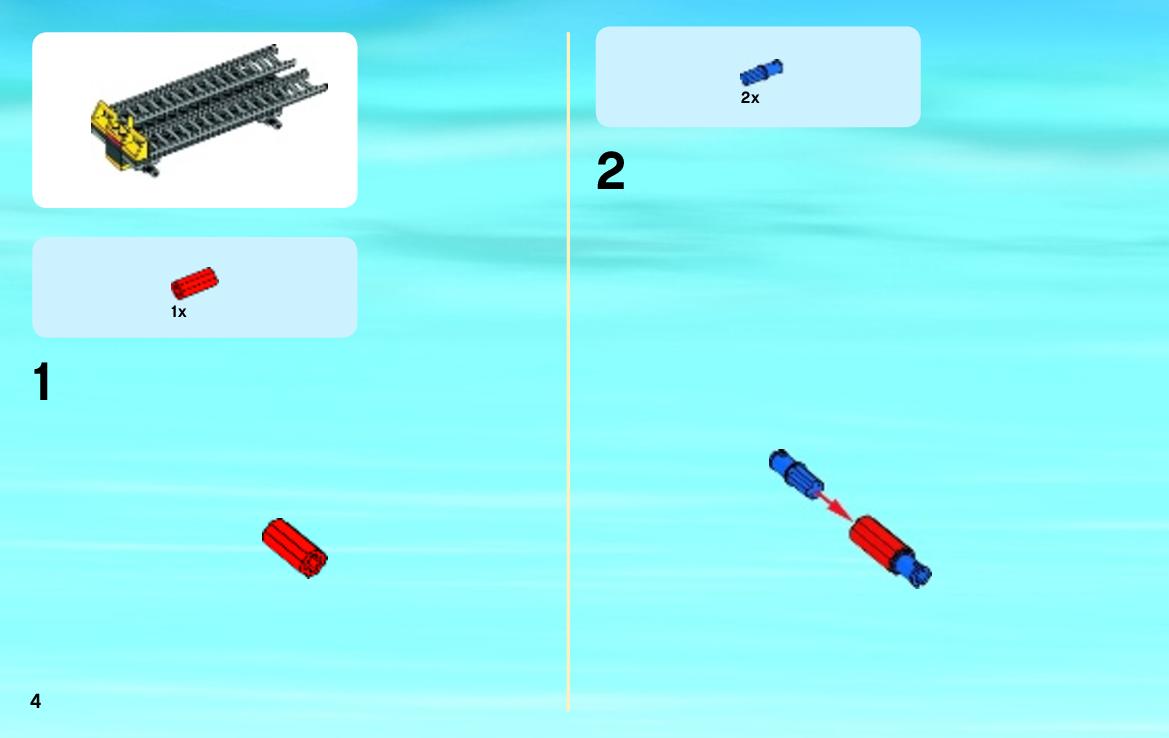 1x

1

4

2x

2