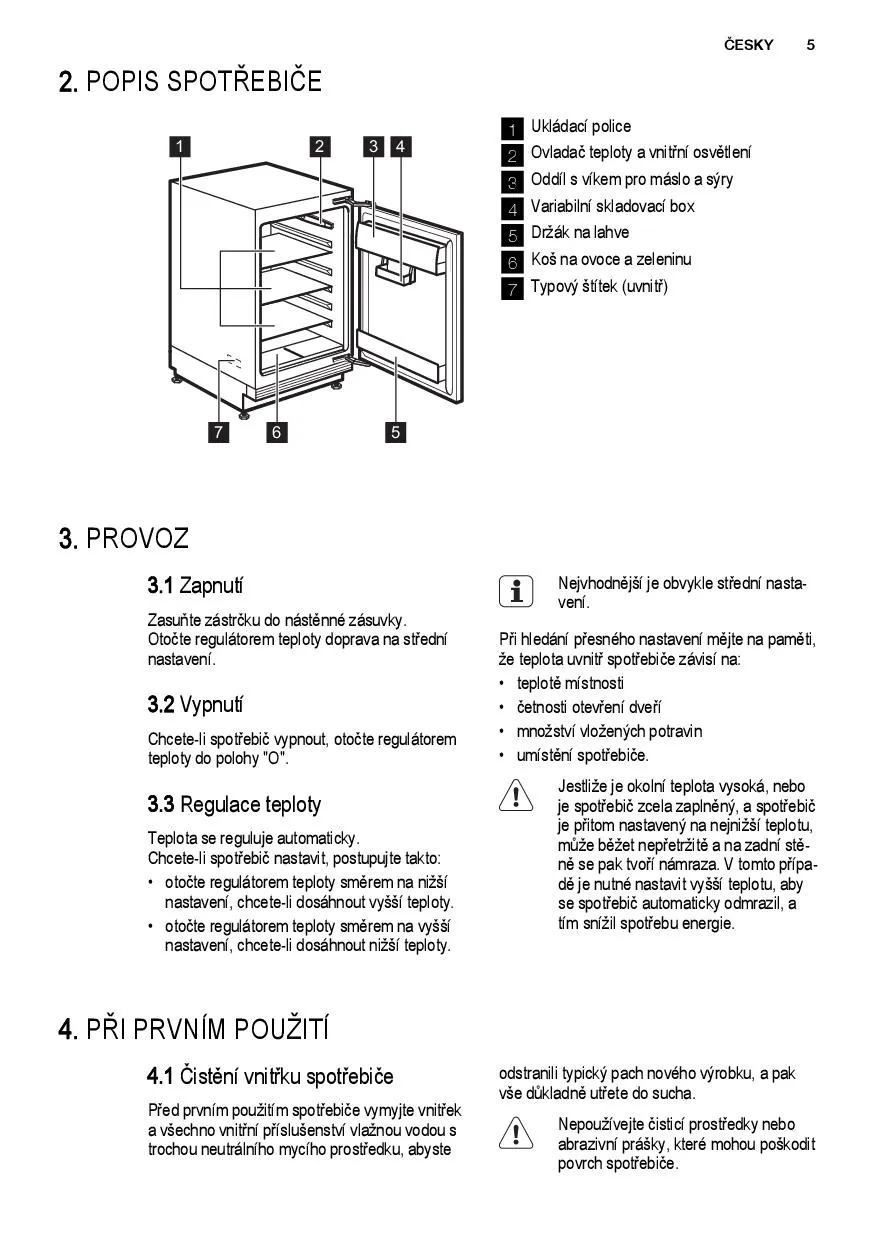 ČESKY 5

2. POPIS SPOTŘEBIČE

1 2 3 4

7 6 5

1 Ukládací police
2 Ovladač teploty a vnitřní osvětlení
3 Oddíl s víkem pro máslo a sýry
4 Variabilní skladovací box
5 Držák na lahve
6 Koš na ovoce a zeleninu
7 Typový štítek (uvnitř)

3. PROVOZ

3.1 Zapnutí

Zasuňte zástrčku do nástěnné zásuvky.
Otočte regulátorem teploty doprava na střední nastavení.

3.2 Vypnutí

Chcete-li spotřebič vypnout, otočte regulátorem teploty do polohy "O".

3.3 Regulace teploty

Teplota se reguluje automaticky.
Chcete-li spotřebič nastavit, postupujte takto:
• otočte regulátorem teploty směrem na nižší nastavení, chcete-li dosáhnout vyšší teploty.
• otočte regulátorem teploty směrem na vyšší nastavení, chcete-li dosáhnout nižší teploty.

Nejvhodnější je obvykle střední nastavení.

Při hledání přesného nastavení mějte na paměti, že teplota uvnitř spotřebiče závisí na:
• teplotě místnosti
• četnosti otevření dveří
• množství vložených potravin
• umístění spotřebiče.

Jestliže je okolní teplota vysoká, nebo je spotřebič zcela zaplněný, a spotřebič je přitom nastavený na nejnižší teplotu, může běžet nepřetržitě a na zadní stěně se pak tvoří námraza. V tomto případě je nutné nastavit vyšší teplotu, aby se spotřebič automaticky odmrazil, a tím snížil spotřebu energie.

4. PŘI PRVNÍM POUŽITÍ

4.1 Čistění vnitřku spotřebiče

Před prvním použitím spotřebiče vymyjte vnitřek a všechno vnitřní příslušenství vlažnou vodou s trochou neutrálního mycího prostředku, abyste odstranili typický pach nového výrobku, a pak vše důkladně utřete do sucha.

Nepoužívejte čisticí prostředky nebo abrazivní prášky, které mohou poškodit povrch spotřebiče.