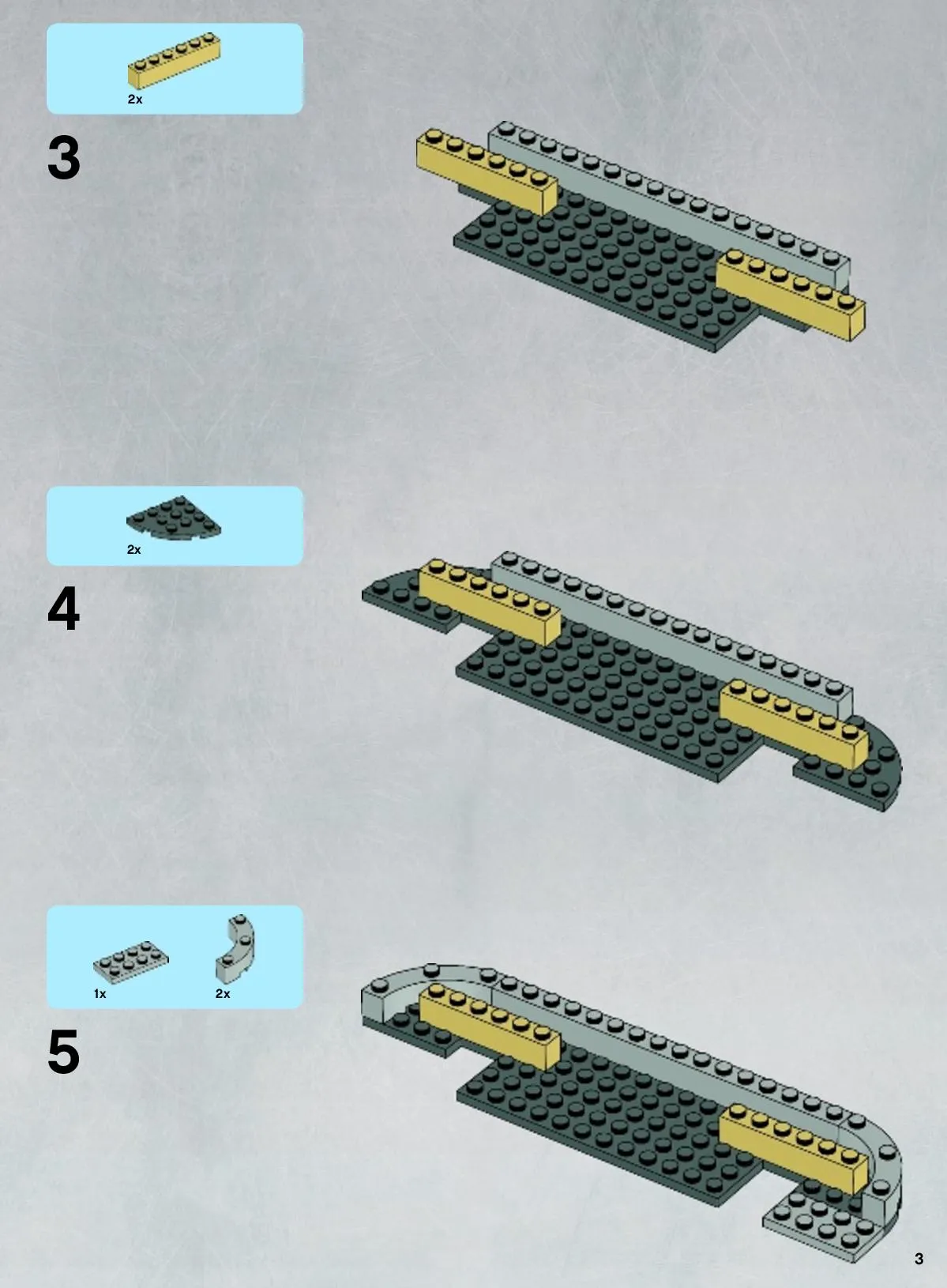 2x

3

2x

4

1x

2x

5

3