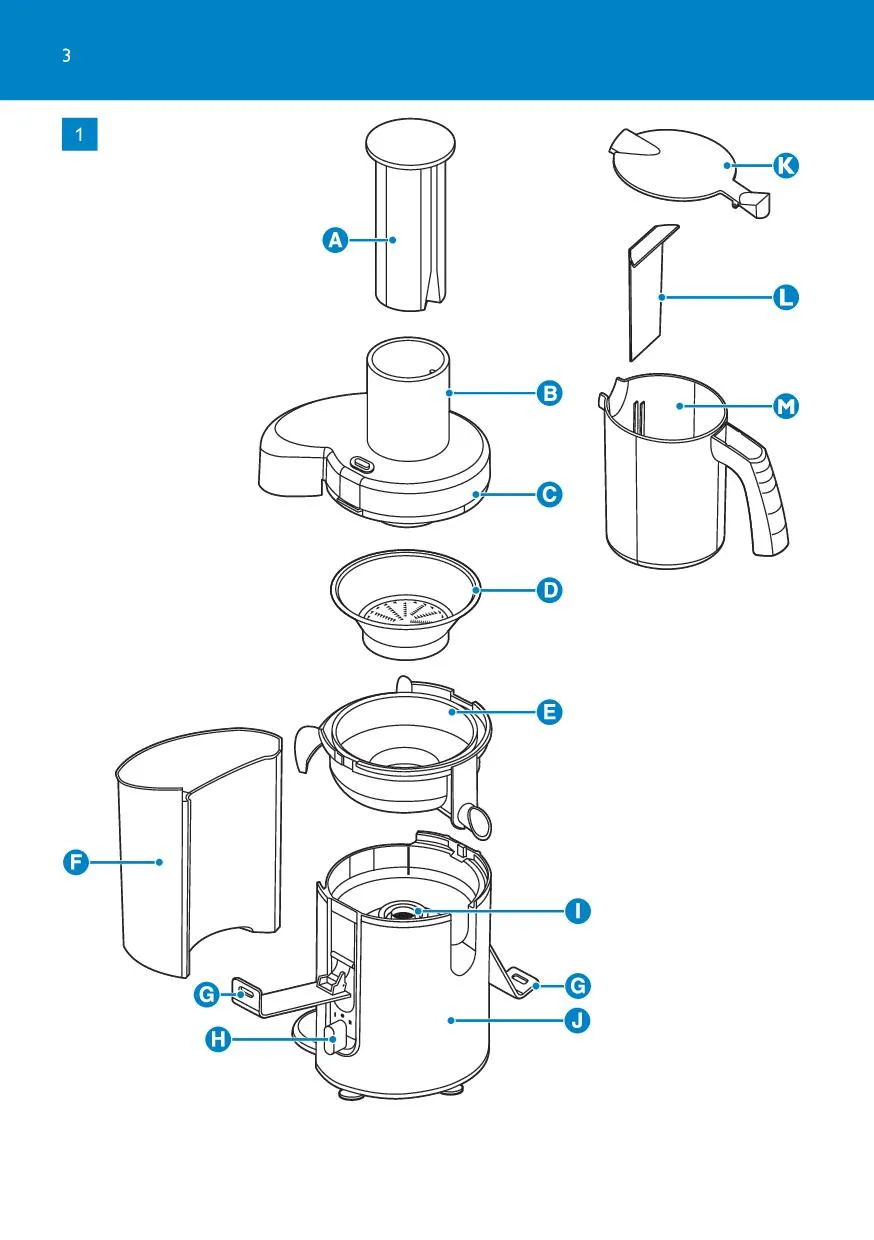 3

1

A

B

C

D

E

F

G

H

I

G

J

K

L

M