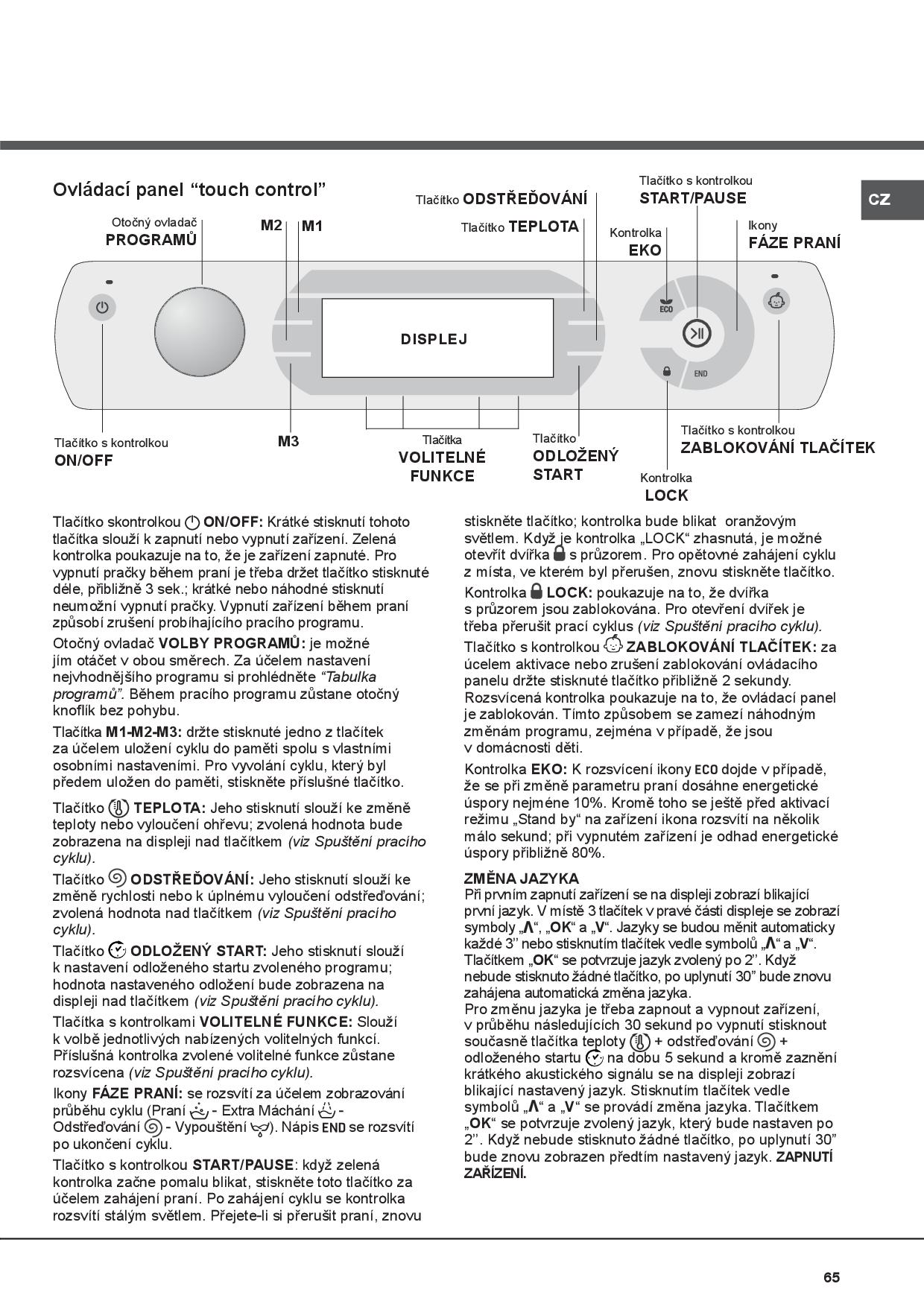 CZ

Ovládací panel “touch control”

Otočný ovladač
PROGRAMŮ

M2 M1

Tlačítko ODSTŘEĎOVÁNÍ

Tlačítko TEPLOTA

Tlačítko s kontrolkou
START/PAUSE

Kontrolka
EKO

Ikony
FÁZE PRANÍ

DISPLEJ

ECO

END

Tlačítko s kontrolkou
ON/OFF

M3

Tlačítka
VOLITELNÉ FUNKCE

Tlačítko
ODLOŽENÝ START

Kontrolka
LOCK

Tlačítko s kontrolkou
ZABLOKOVÁNÍ TLAČÍTEK

Tlačítko skontrolkou ON/OFF: Krátké stisknutí tohoto tlačítka slouží k zapnutí nebo vypnutí zařízení. Zelená kontrolka poukazuje na to, že je zařízení zapnuté. Pro vypnutí pračky během praní je třeba držet tlačítko stisknuté déle, přibližně 3 sek.; krátké nebo náhodné stisknutí neumožní vypnutí pračky. Vypnutí zařízení během praní způsobí zrušení probíhajícího pracího programu.

Otočný ovladač VOLBY PROGRAMŮ: je možné jím otáčet v obou směrech. Za účelem nastavení nejvhodnějšího programu si prohlédněte “Tabulka programů”. Během pracího programu zůstane otočný knoflík bez pohybu.

Tlačítka M1-M2-M3: držte stisknuté jedno z tlačítek za účelem uložení cyklu do paměti spolu s vlastními osobními nastaveními. Pro vyvolání cyklu, který byl předem uložen do paměti, stiskněte příslušné tlačítko.

Tlačítko TEPLOTA: Jeho stisknutí slouží ke změně teploty nebo vyloučení ohřevu; zvolená hodnota bude zobrazena na displeji nad tlačítkem (viz Spuštění pracího cyklu).

Tlačítko ODSTŘEĎOVÁNÍ: Jeho stisknutí slouží ke změně rychlosti nebo k úplnému vyloučení odstřeďování; zvolená hodnota nad tlačítkem (viz Spuštění pracího cyklu).

Tlačítko ODLOŽENÝ START: Jeho stisknutí slouží k nastavení odloženého startu zvoleného programu; hodnota nastaveného odložení bude zobrazena na displeji nad tlačítkem (viz Spuštění pracího cyklu).

Tlačítka s kontrolkami VOLITELNÉ FUNKCE: Slouží k volbě jednotlivých nabízených volitelných funkcí. Příslušná kontrolka zvolené volitelné funkce zůstane rozsvícena (viz Spuštění pracího cyklu).

Ikony FÁZE PRANÍ: se rozsvítí za účelem zobrazování průběhu cyklu (Praní - Extra Máchání - Odstřeďování - Vypouštění ). Nápis END se rozsvítí po ukončení cyklu.

Tlačítko s kontrolkou START/PAUSE: když zelená kontrolka začne pomalu blikat, stiskněte toto tlačítko za účelem zahájení praní. Po zahájení cyklu se kontrolka rozsvítí stálým světlem. Přejete-li si přerušit praní, znovu stiskněte tlačítko; kontrolka bude blikat oranžovým světlem. Když je kontrolka „LOCK“ zhasnutá, je možné otevřít dvířka s průzorem. Pro opětovné zahájení cyklu z místa, ve kterém byl přerušen, znovu stiskněte tlačítko.

Kontrolka LOCK: poukazuje na to, že dvířka s průzorem jsou zablokována. Pro otevření dvířek je třeba přerušit prací cyklus (viz Spuštění pracího cyklu).

Tlačítko s kontrolkou ZABLOKOVÁNÍ TLAČÍTEK: za účelem aktivace nebo zrušení zablokování ovládacího panelu držte stisknuté tlačítko přibližně 2 sekundy. Rozsvícená kontrolka poukazuje na to, že ovládací panel je zablokován. Tímto způsobem se zamezí náhodným změnám programu, zejména v případě, že jsou v domácnosti děti.

Kontrolka EKO: K rozsvícení ikony ECO dojde v případě, že se při změně parametru praní dosáhne energetické úspory nejméne 10%. Kromě toho se ještě před aktivací režimu „Stand by“ na zařízení ikona rozsvítí na několik málo sekund; při vypnutém zařízení je odhad energetické úspory přibližně 80%.

ZMĚNA JAZYKA
Při prvním zapnutí zařízení se na displeji zobrazí blikající první jazyk. V místě 3 tlačítek v pravé části displeje se zobrazí symboly „Λ“, „OK“ a „V“. Jazyky se budou měnit automaticky každé 3’’ nebo stisknutím tlačítek vedle symbolů „Λ“ a „V“. Tlačítkem „OK“ se potvrzuje jazyk zvolený po 2’’. Když nebude stisknuto žádné tlačítko, po uplynutí 30” bude znovu zahájena automatická změna jazyka.
Pro změnu jazyka je třeba zapnout a vypnout zařízení, v průběhu následujících 30 sekund po vypnutí stisknout současně tlačítka teploty + odstřeďování + odloženého startu na dobu 5 sekund a kromě zaznění krátkého akustického signálu se na displeji zobrazí blikající nastavený jazyk. Stisknutím tlačítek vedle symbolů „Λ“ a „V“ se provádí změna jazyka. Tlačítkem „OK“ se potvrzuje zvolený jazyk, který bude nastaven po 2’’. Když nebude stisknuto žádné tlačítko, po uplynutí 30” bude znovu zobrazen předtím nastavený jazyk. ZAPNUTÍ ZAŘÍZENÍ.

65