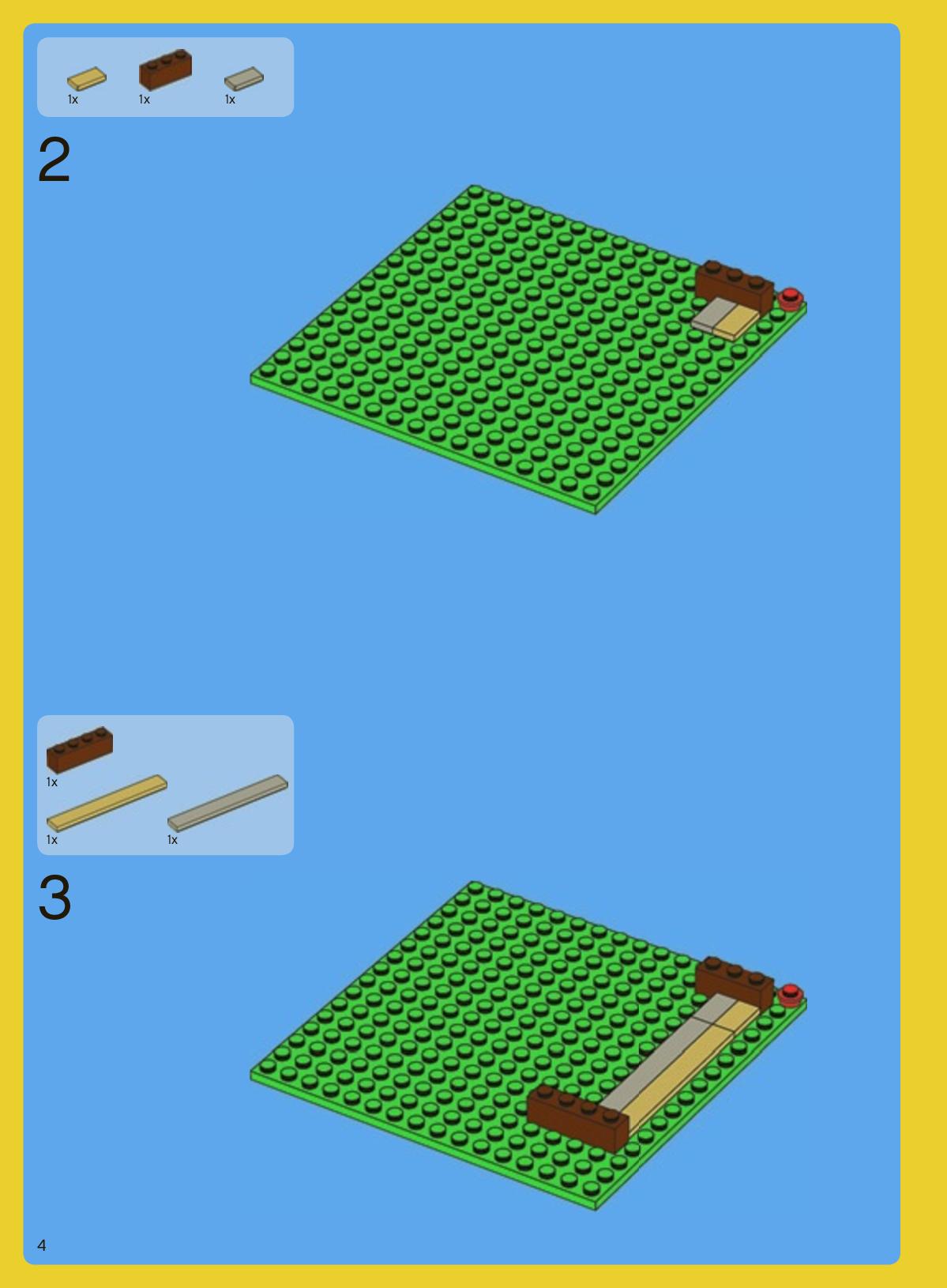 1x 1x 1x

2

1x

1x 1x

3

4