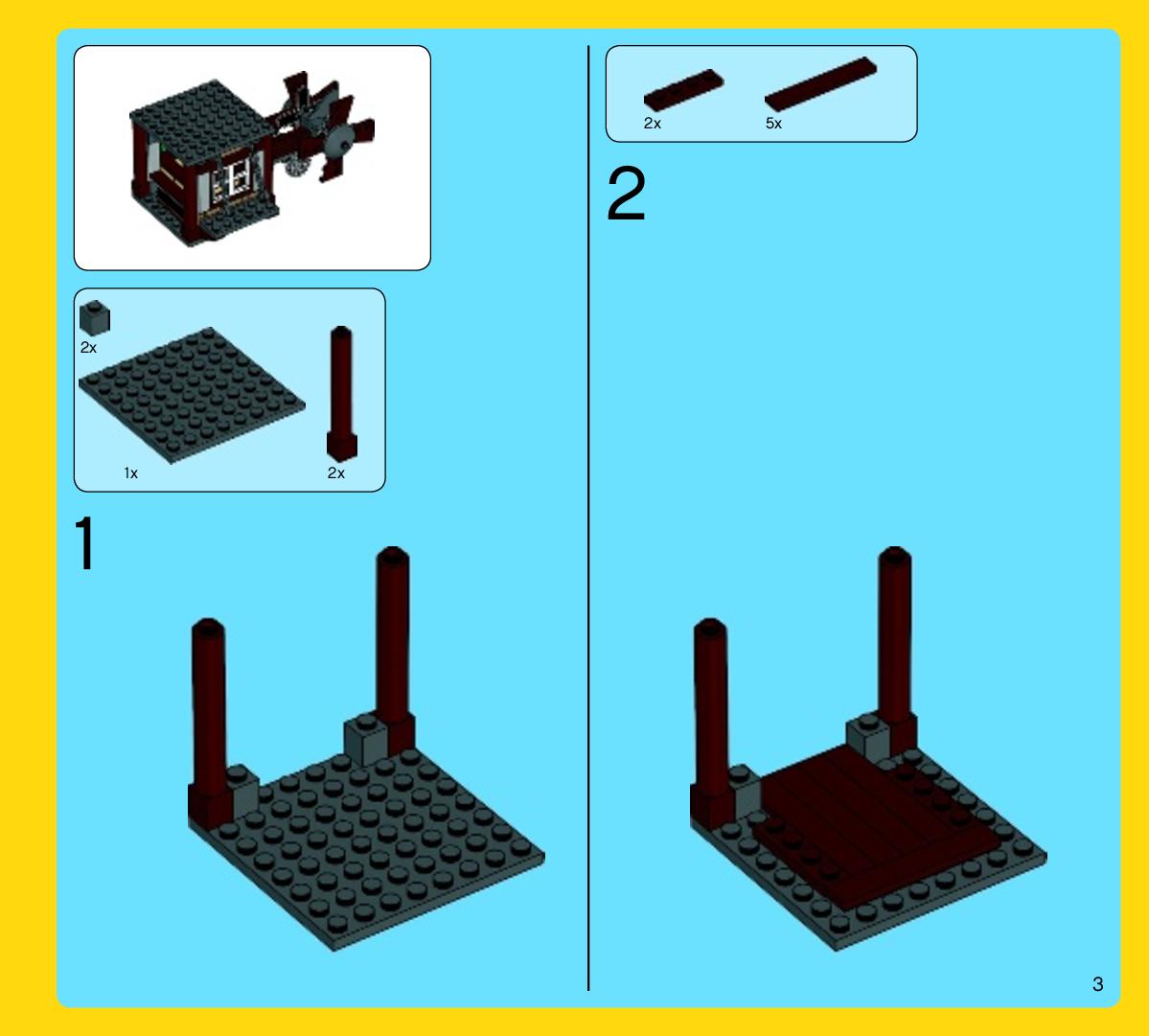 2x

1x

2x

1

2x

5x

2

3