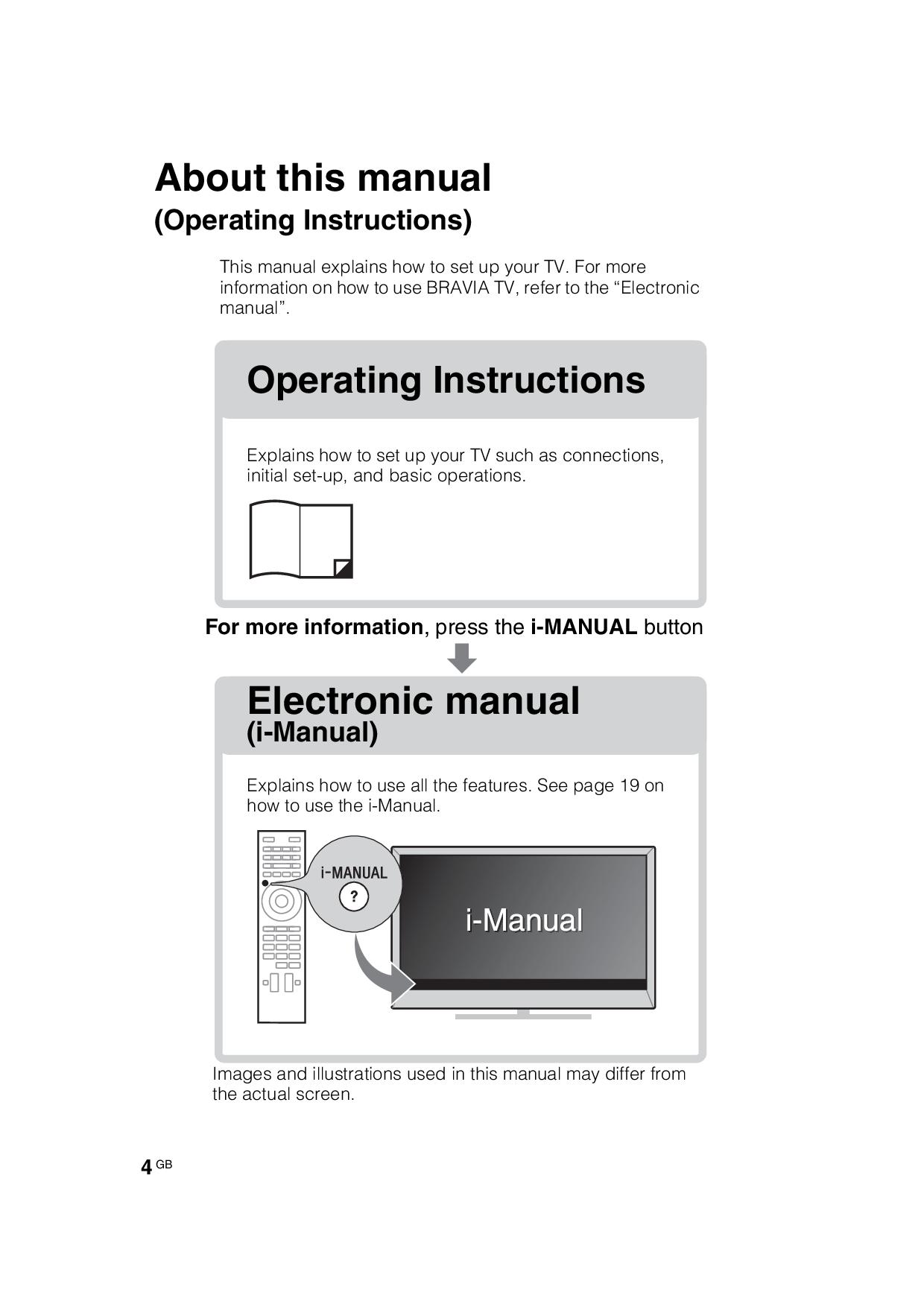 About this manual
(Operating Instructions)

This manual explains how to set up your TV. For more information on how to use BRAVIA TV, refer to the “Electronic manual”.

Operating Instructions

Explains how to set up your TV such as connections, initial set-up, and basic operations.

For more information, press the i-MANUAL button

Electronic manual
(i-Manual)

Explains how to use all the features. See page 19 on how to use the i-Manual.

i-MANUAL
?

i-Manual

Images and illustrations used in this manual may differ from the actual screen.

4 GB