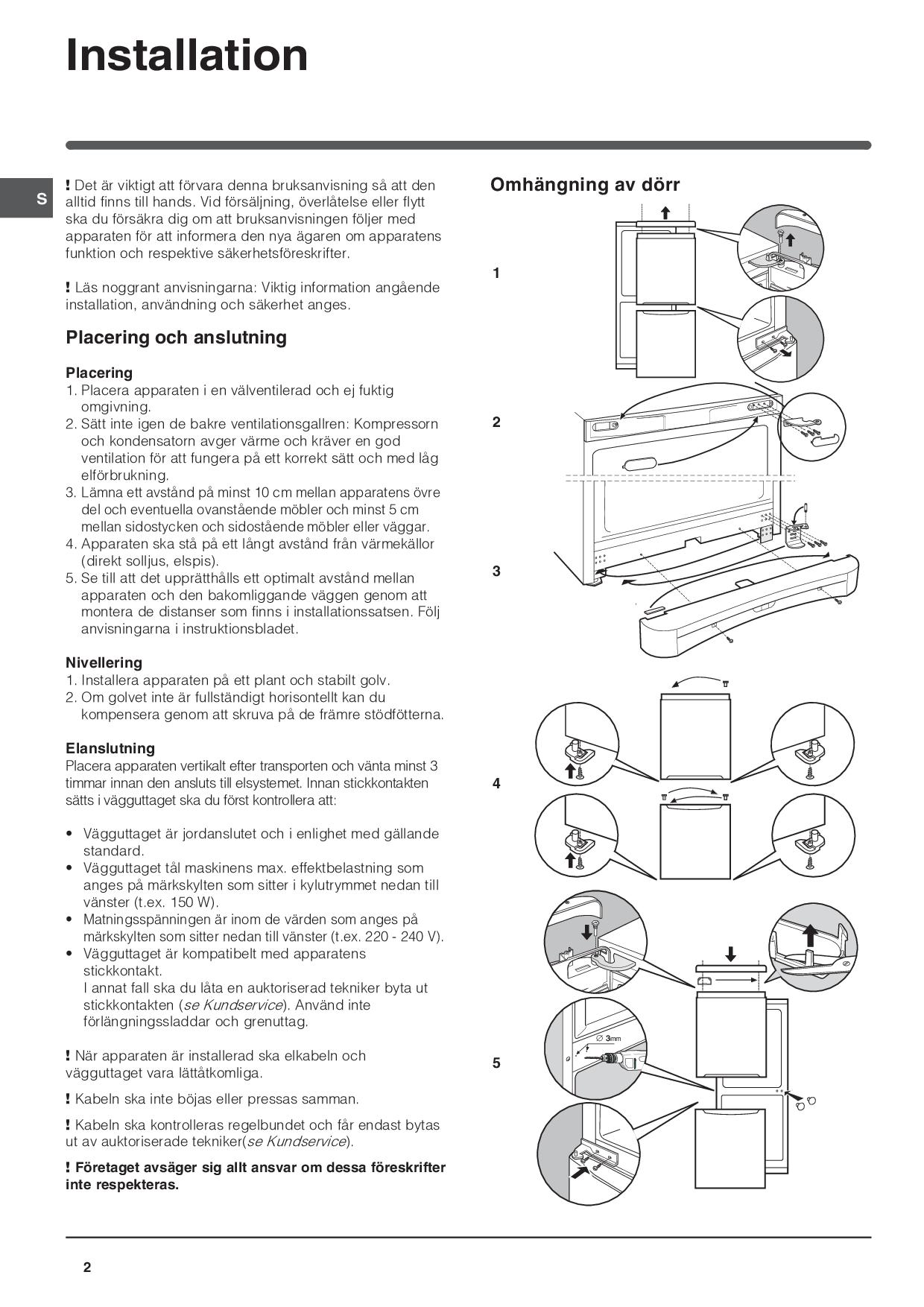 Installation

S

! Det är viktigt att förvara denna bruksanvisning så att den alltid finns till hands. Vid försäljning, överlåtelse eller flytt ska du försäkra dig om att bruksanvisningen följer med apparaten för att informera den nya ägaren om apparatens funktion och respektive säkerhetsföreskrifter.

! Läs noggrant anvisningarna: Viktig information angående installation, användning och säkerhet anges.

Placering och anslutning

Placering
1. Placera apparaten i en välventilerad och ej fuktig omgivning.
2. Sätt inte igen de bakre ventilationsgallren: Kompressorn och kondensatorn avger värme och kräver en god ventilation för att fungera på ett korrekt sätt och med låg elförbrukning.
3. Lämna ett avstånd på minst 10 cm mellan apparatens övre del och eventuella ovanstående möbler och minst 5 cm mellan sidostycken och sidostående möbler eller väggar.
4. Apparaten ska stå på ett långt avstånd från värmekällor (direkt solljus, elspis).
5. Se till att det upprätthålls ett optimalt avstånd mellan apparaten och den bakomliggande väggen genom att montera de distanser som finns i installationssatsen. Följ anvisningarna i instruktionsbladet.

Nivellering
1. Installera apparaten på ett plant och stabilt golv.
2. Om golvet inte är fullständigt horisontellt kan du kompensera genom att skruva på de främre stödfötterna.

Elanslutning
Placera apparaten vertikalt efter transporten och vänta minst 3 timmar innan den ansluts till elsystemet. Innan stickkontakten sätts i vägguttaget ska du först kontrollera att:

• Vägguttaget är jordanslutet och i enlighet med gällande standard.
• Vägguttaget tål maskinens max. effektbelastning som anges på märkskylten som sitter i kylutrymmet nedan till vänster (t.ex. 150 W).
• Matningsspänningen är inom de värden som anges på märkskylten som sitter nedan till vänster (t.ex. 220 - 240 V).
• Vägguttaget är kompatibelt med apparatens stickkontakt.
I annat fall ska du låta en auktoriserad tekniker byta ut stickkontakten (se Kundservice). Använd inte förlängningssladdar och grenuttag.

! När apparaten är installerad ska elkabeln och vägguttaget vara lättåtkomliga.

! Kabeln ska inte böjas eller pressas samman.

! Kabeln ska kontrolleras regelbundet och får endast bytas ut av auktoriserade tekniker(se Kundservice).

! Företaget avsäger sig allt ansvar om dessa föreskrifter inte respekteras.

Omhängning av dörr

1

2

3

4

5

∅ 3mm

2