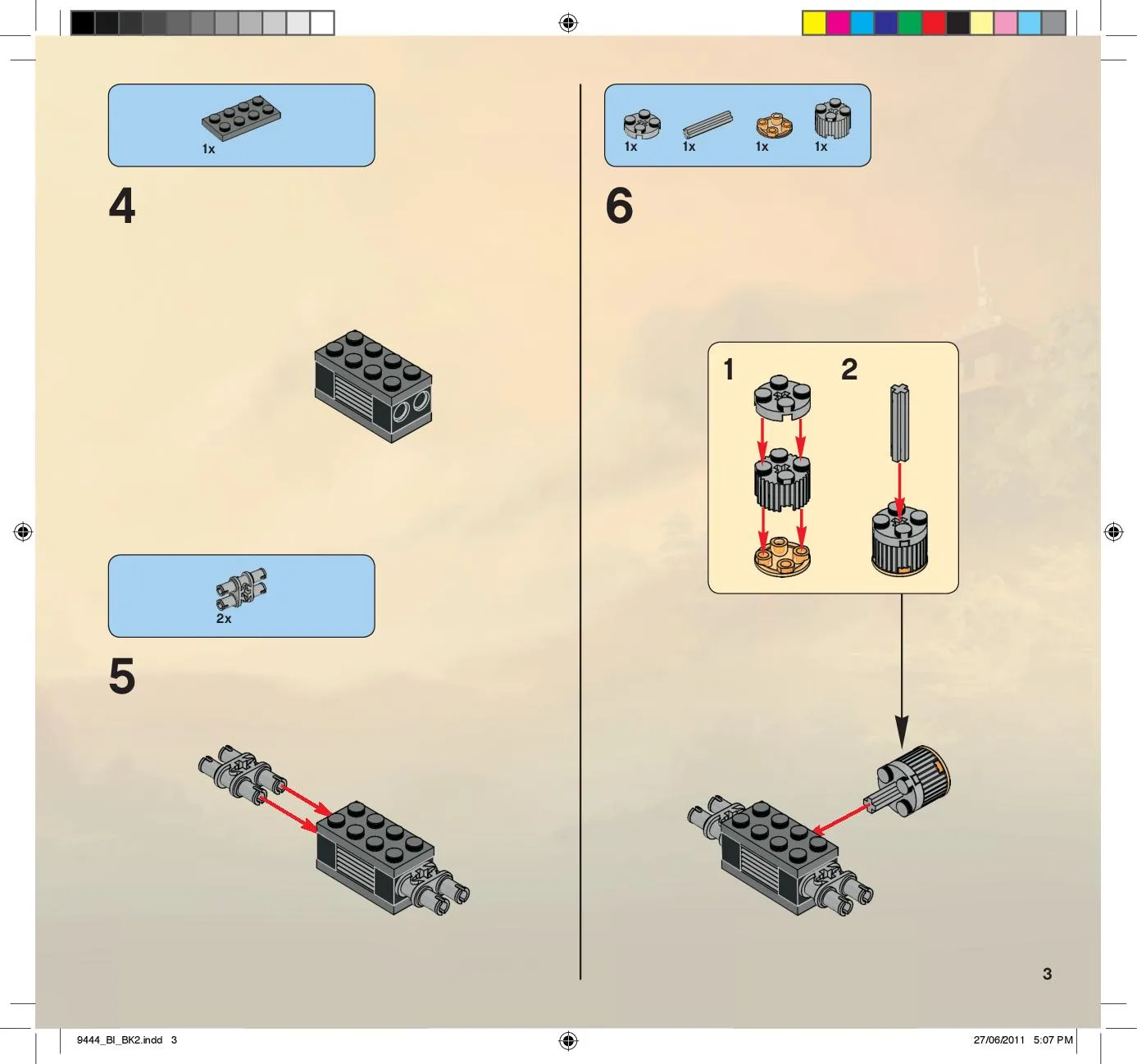 1x

4

2x

5

1x 1x 1x 1x

6

1

2

3

9444_BI_BK2.indd 3

27/06/2011 5:07 PM