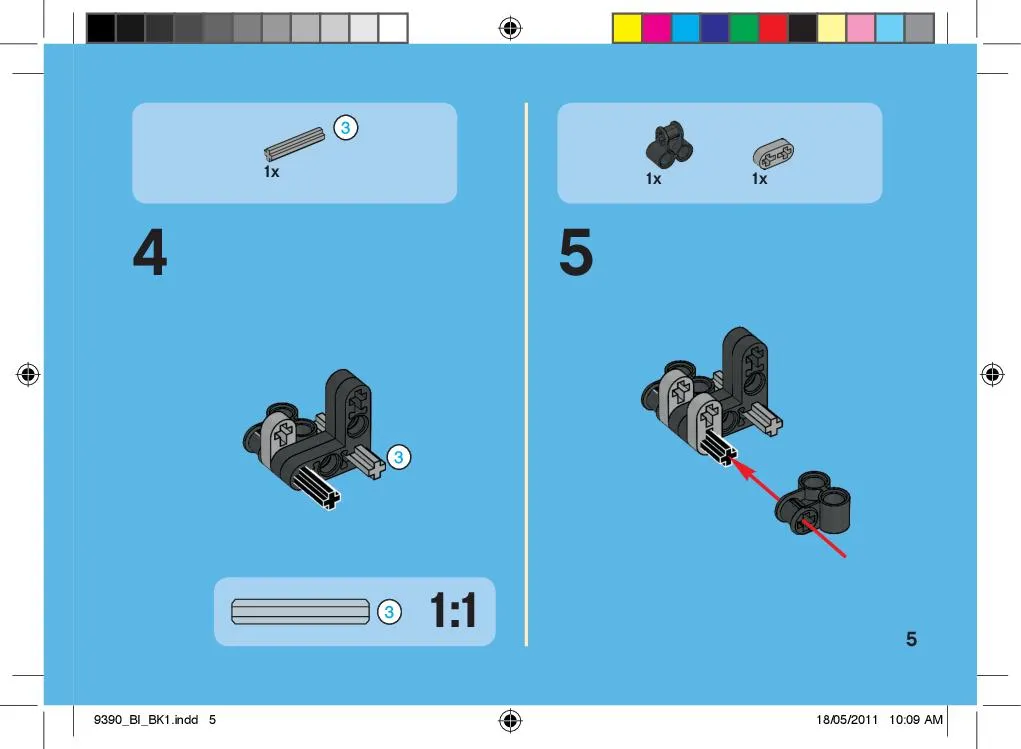 3
1x

4

3

3 1:1

1x 1x

5

5

9390_BI_BK1.indd 5

18/05/2011 10:09 AM