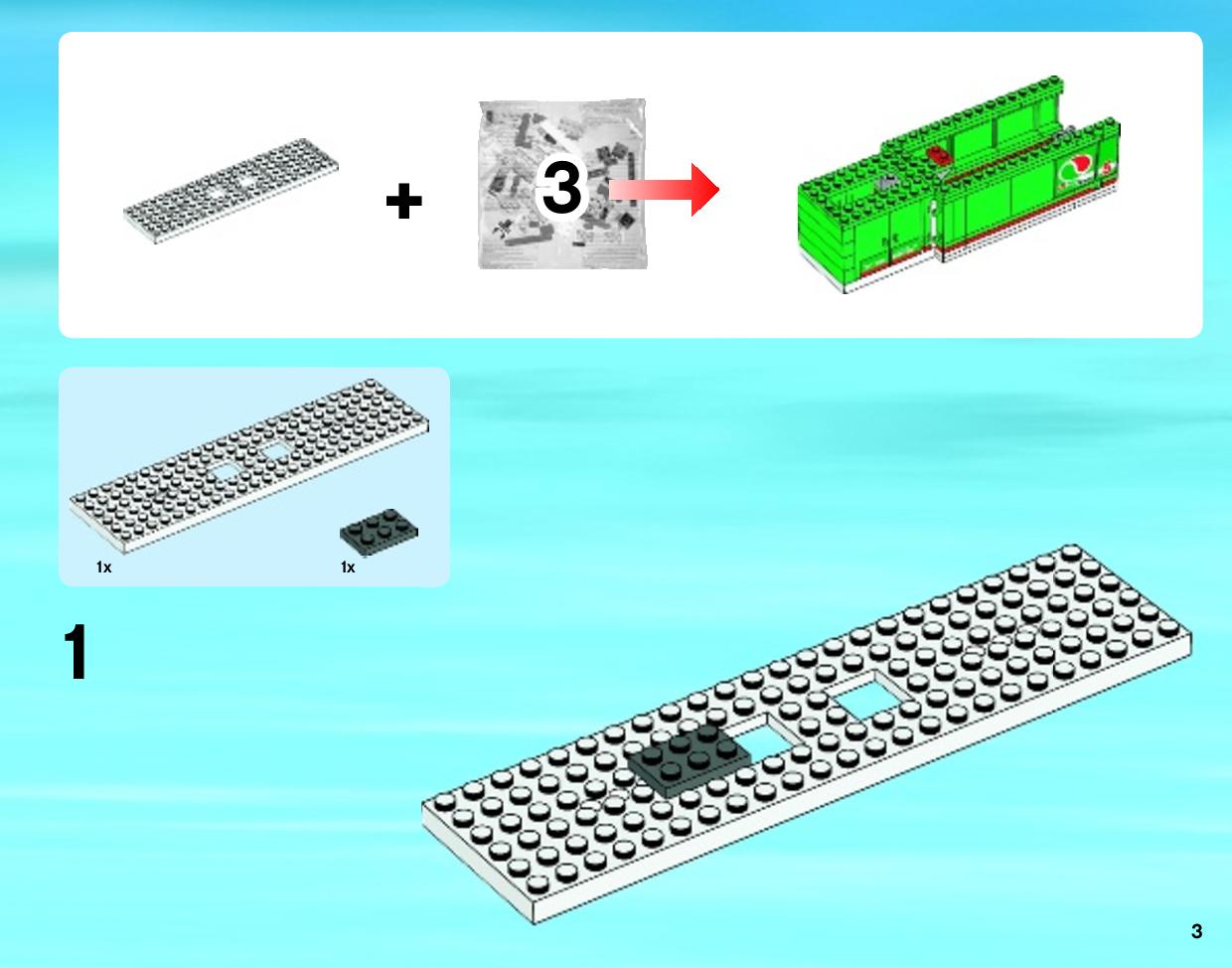 +
3

1x
1x

1

3