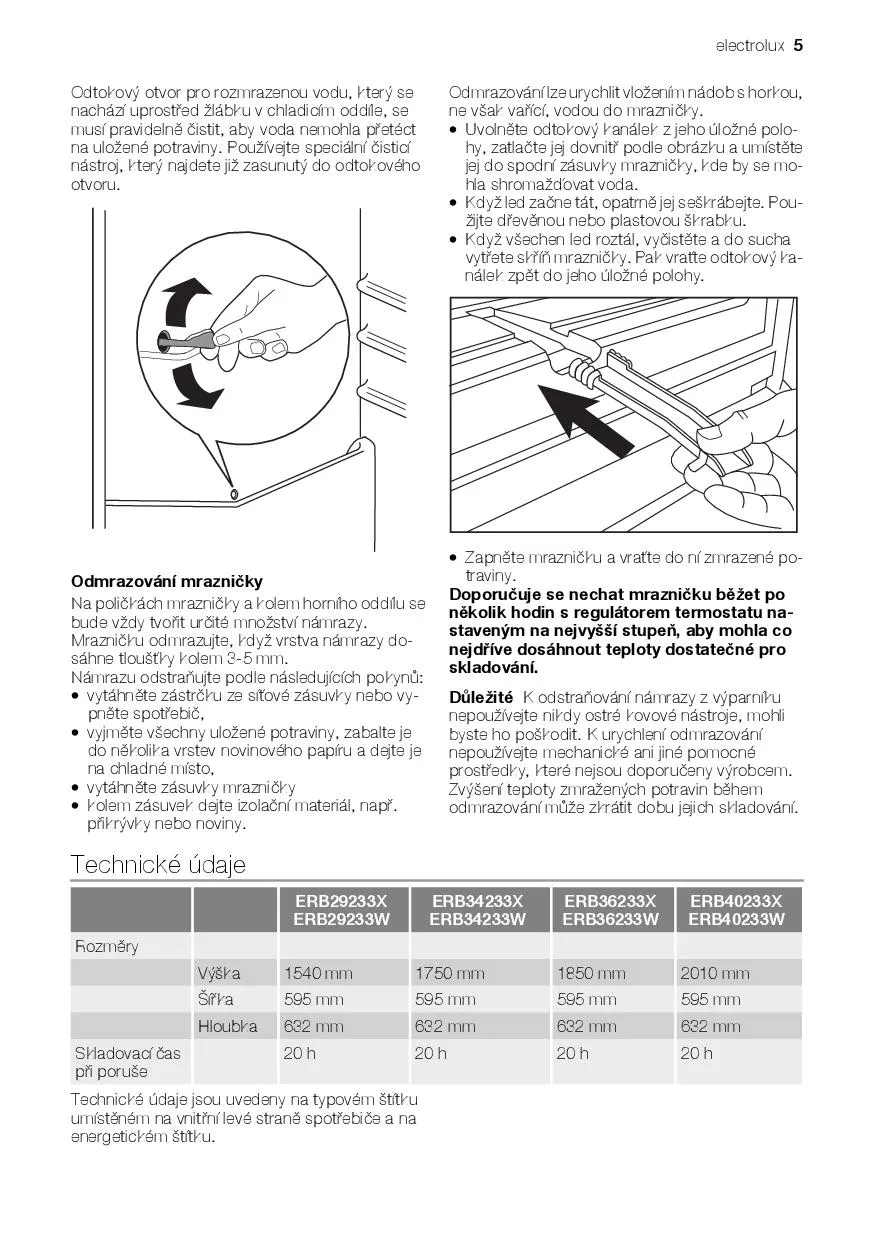 electrolux 5

Odtokový otvor pro rozmrazenou vodu, který se nachází uprostřed žlábku v chladicím oddíle, se musí pravidelně čistit, aby voda nemohla přetéct na uložené potraviny. Používejte speciální čisticí nástroj, který najdete již zasunutý do odtokového otvoru.

Odmrazování mrazničky
Na poličkách mrazničky a kolem horního oddílu se bude vždy tvořit určité množství námrazy.
Mrazničku odmrazujte, když vrstva námrazy dosáhne tloušťky kolem 3-5 mm.
Námrazu odstraňujte podle následujících pokynů:
• vytáhněte zástrčku ze síťové zásuvky nebo vypněte spotřebič,
• vyjměte všechny uložené potraviny, zabalte je do několika vrstev novinového papíru a dejte je na chladné místo,
• vytáhněte zásuvky mrazničky
• kolem zásuvek dejte izolační materiál, např. přikrývky nebo noviny.

Odmrazování lze urychlit vložením nádob s horkou, ne však vařící, vodou do mrazničky.
• Uvolněte odtokový kanálek z jeho úložné polohy, zatlačte jej dovnitř podle obrázku a umístěte jej do spodní zásuvky mrazničky, kde by se mohla shromažďovat voda.
• Když led začne tát, opatrně jej seškrábejte. Použijte dřevěnou nebo plastovou škrabku.
• Když všechen led roztál, vyčistěte a do sucha vytřete skříň mrazničky. Pak vraťte odtokový kanálek zpět do jeho úložné polohy.

• Zapněte mrazničku a vraťte do ní zmrazené potraviny.
Doporučuje se nechat mrazničku běžet po několik hodin s regulátorem termostatu nastaveným na nejvyšší stupeň, aby mohla co nejdříve dosáhnout teploty dostatečné pro skladování.

Důležité K odstraňování námrazy z výparníku nepoužívejte nikdy ostré kovové nástroje, mohli byste ho poškodit. K urychlení odmrazování nepoužívejte mechanické ani jiné pomocné prostředky, které nejsou doporučeny výrobcem. Zvýšení teploty zmražených potravin během odmrazování může zkrátit dobu jejich skladování.

Technické údaje

| | | ERB29233X ERB29233W | ERB34233X ERB34233W | ERB36233X ERB36233W | ERB40233X ERB40233W |
|---|---|---|---|---|---|
| Rozměry | | | | | |
| | Výška | 1540 mm | 1750 mm | 1850 mm | 2010 mm |
| | Šířka | 595 mm | 595 mm | 595 mm | 595 mm |
| | Hloubka | 632 mm | 632 mm | 632 mm | 632 mm |
| Skladovací čas při poruše | | 20 h | 20 h | 20 h | 20 h |

Technické údaje jsou uvedeny na typovém štítku umístěném na vnitřní levé straně spotřebiče a na energetickém štítku.