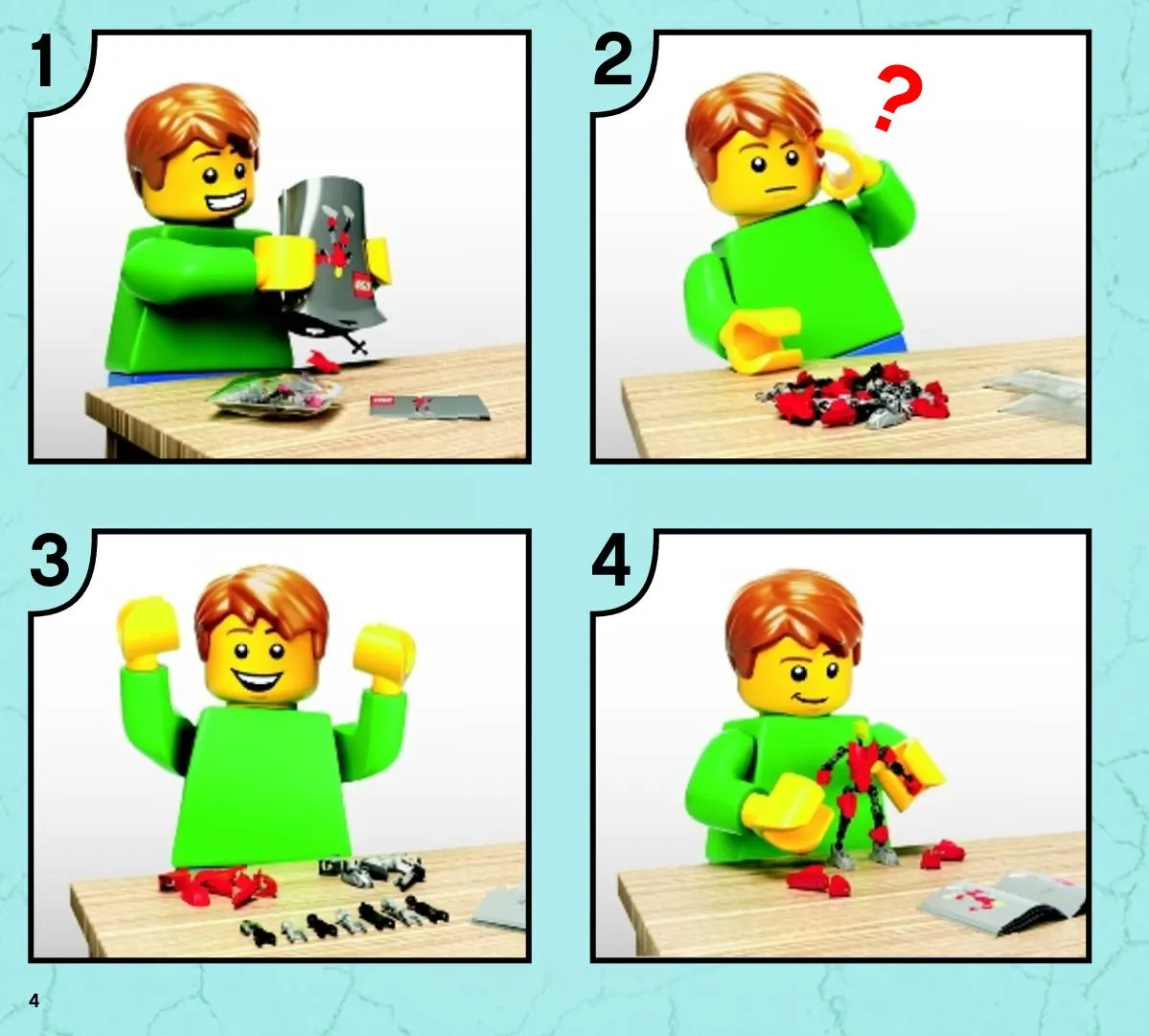 1

2

?

3

4

4