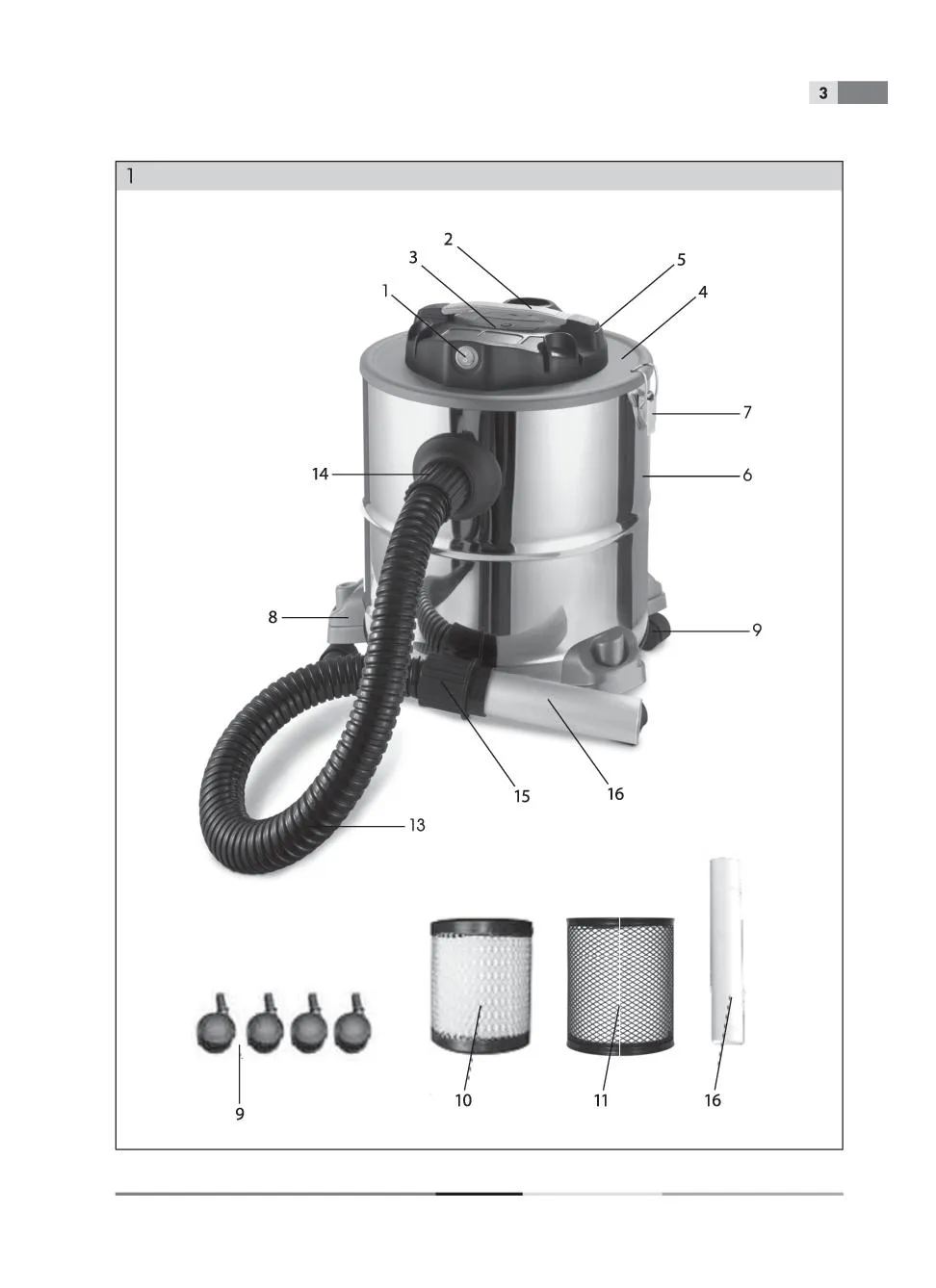 3

1

2
3
5
1
4
7
14
6
8
9
15
16
13
9
10
11
16