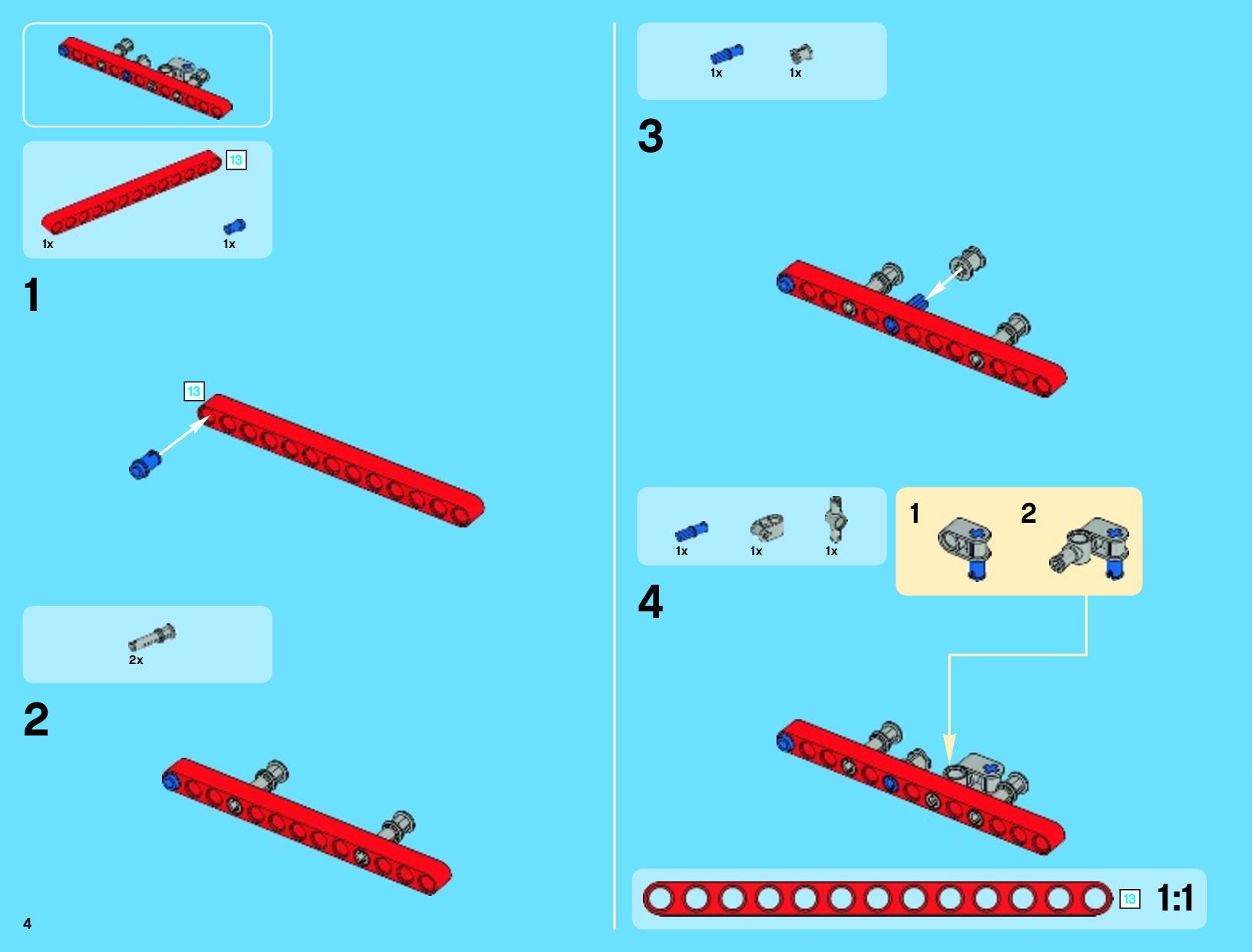 13

1x

1x

1

13

2x

2

4

1x

1x

3

1x

1x

1x

1

2

4

13

1:1