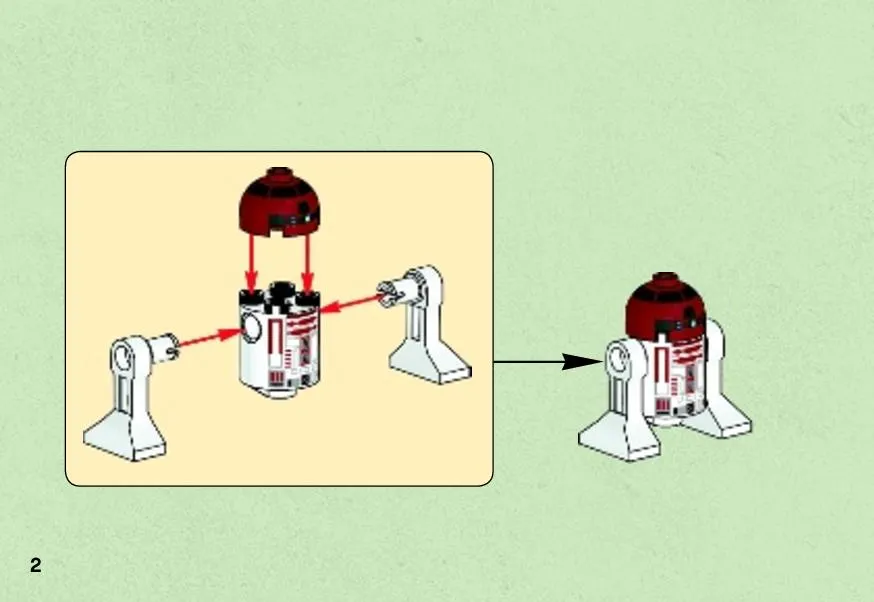 2