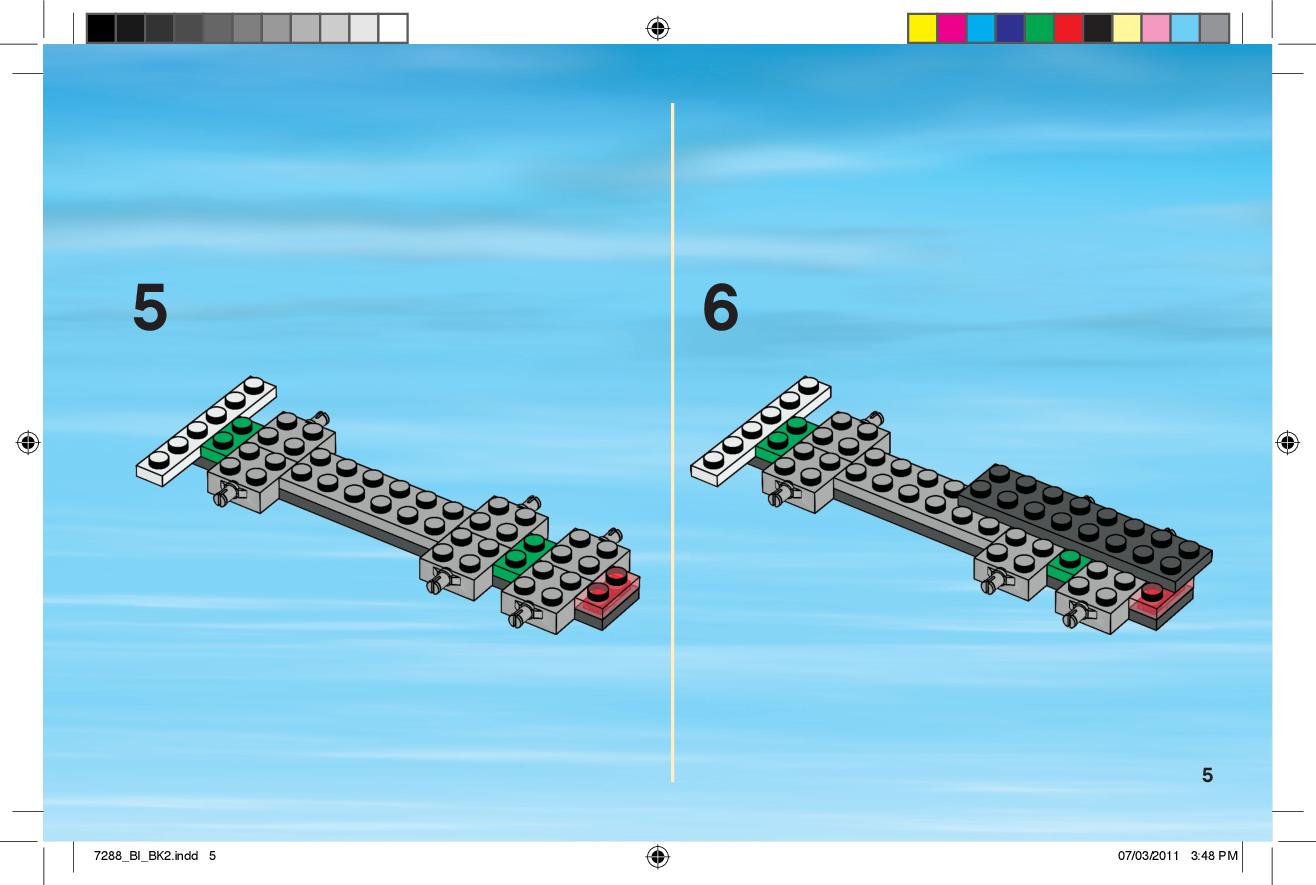 5

6

5

7288_BI_BK2.indd 5

07/03/2011 3:48 PM