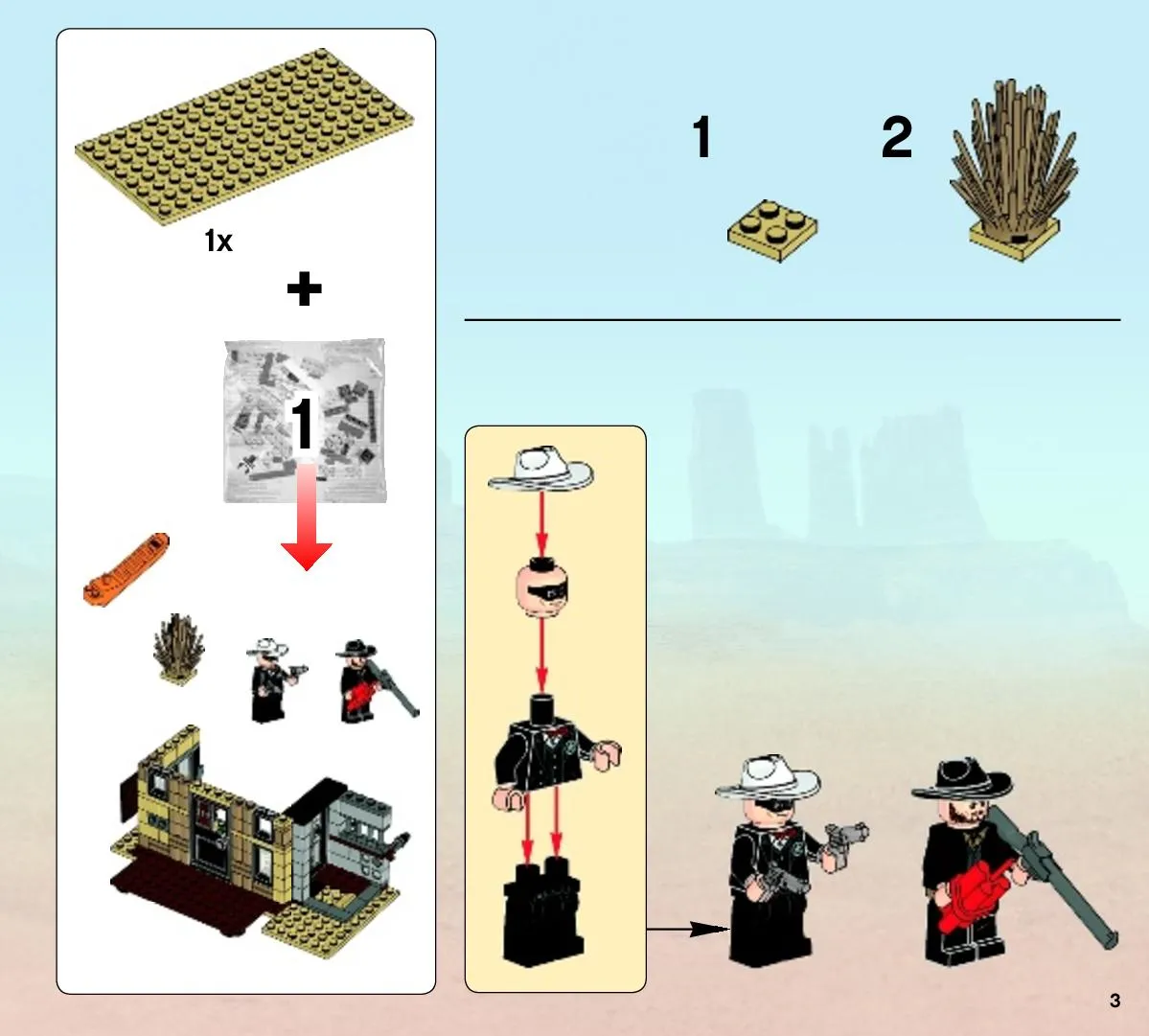 1x

+

1

1

2

3