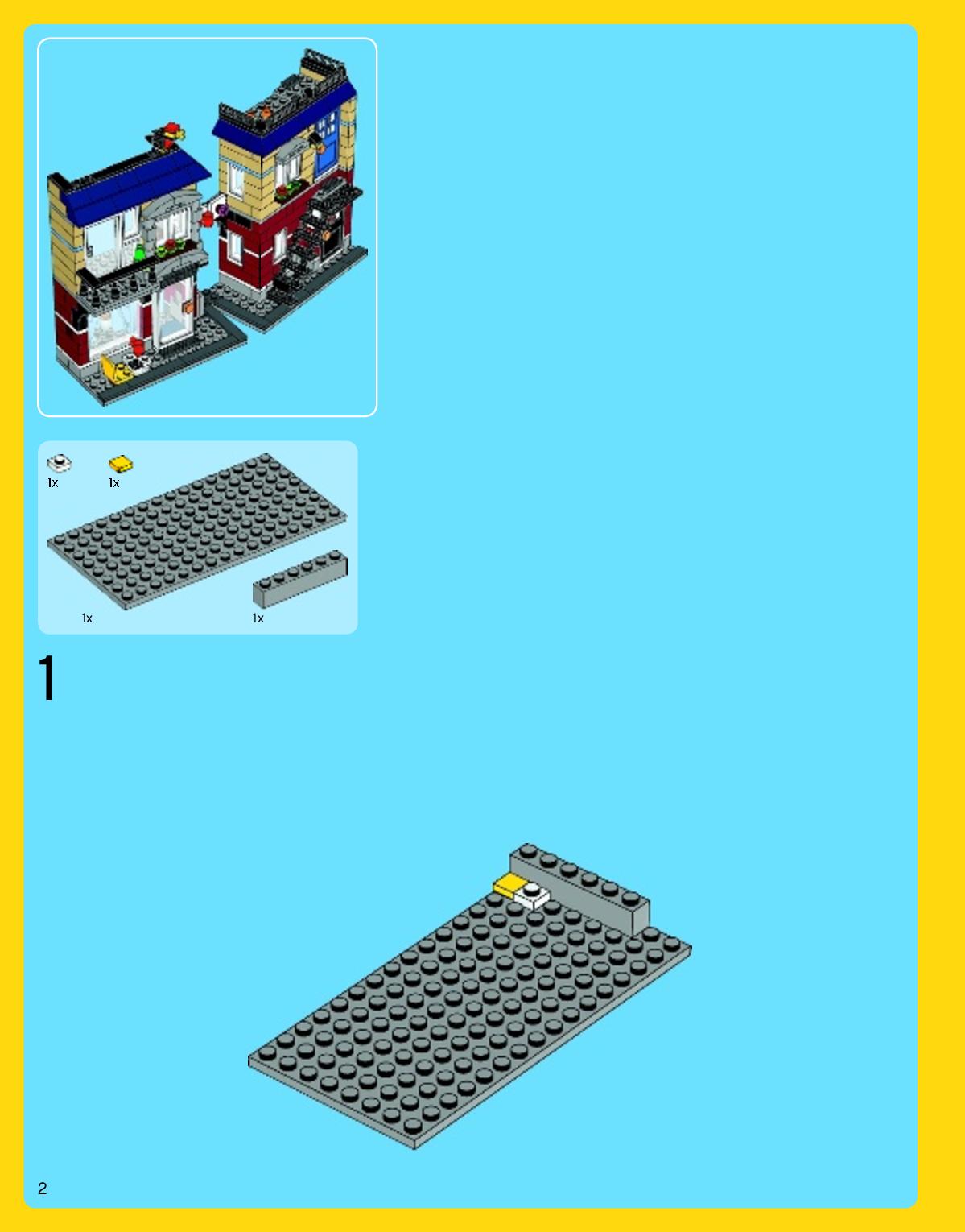 1x

1x

1x

1x

1

2