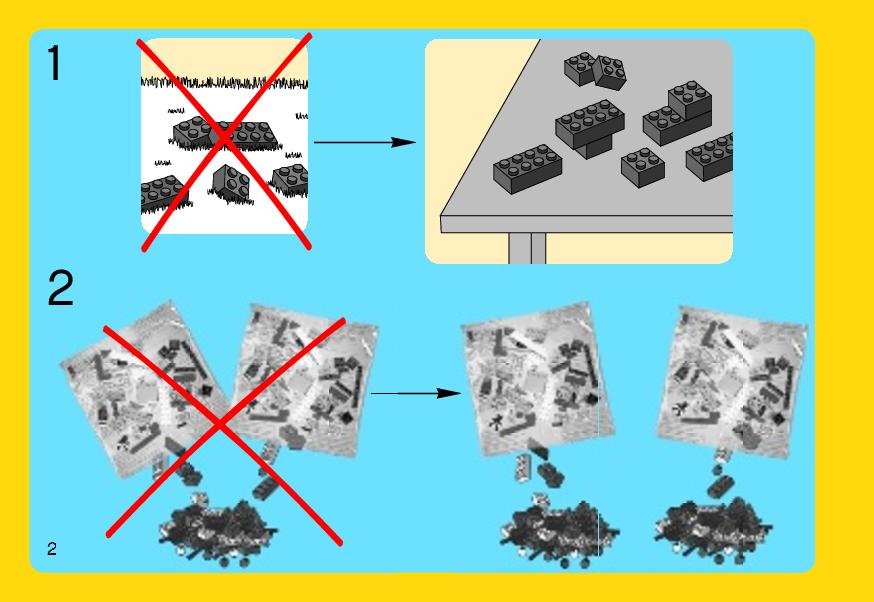 1

2

2