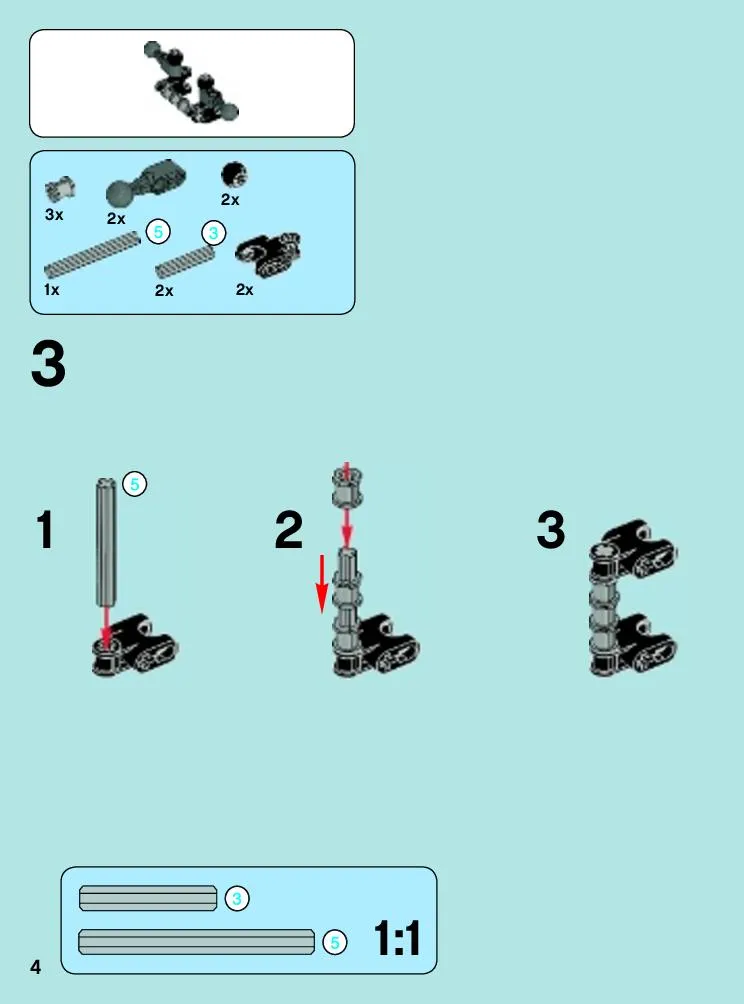 3x
2x
2x
5
3
1x
2x
2x

3

1
5

2

3

3
5
1:1

4