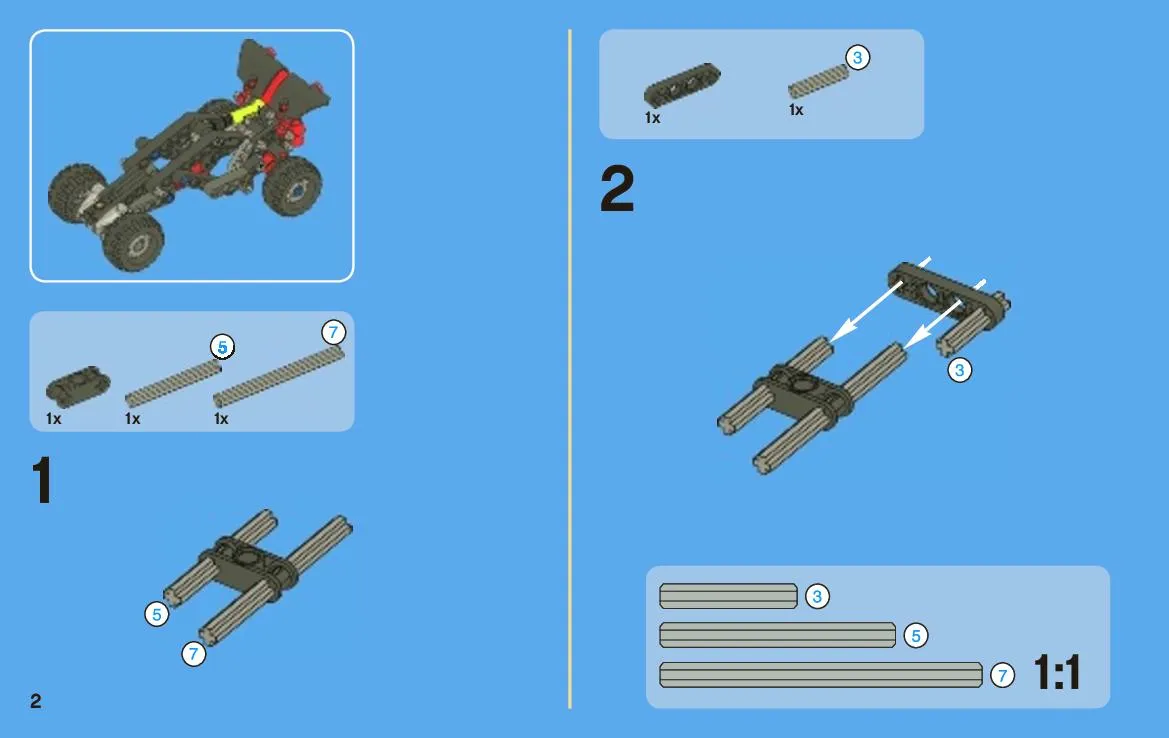 5
7
1x
1x
1x

1

5
7

2

3
1x
1x

2

3

3
5
7
1:1