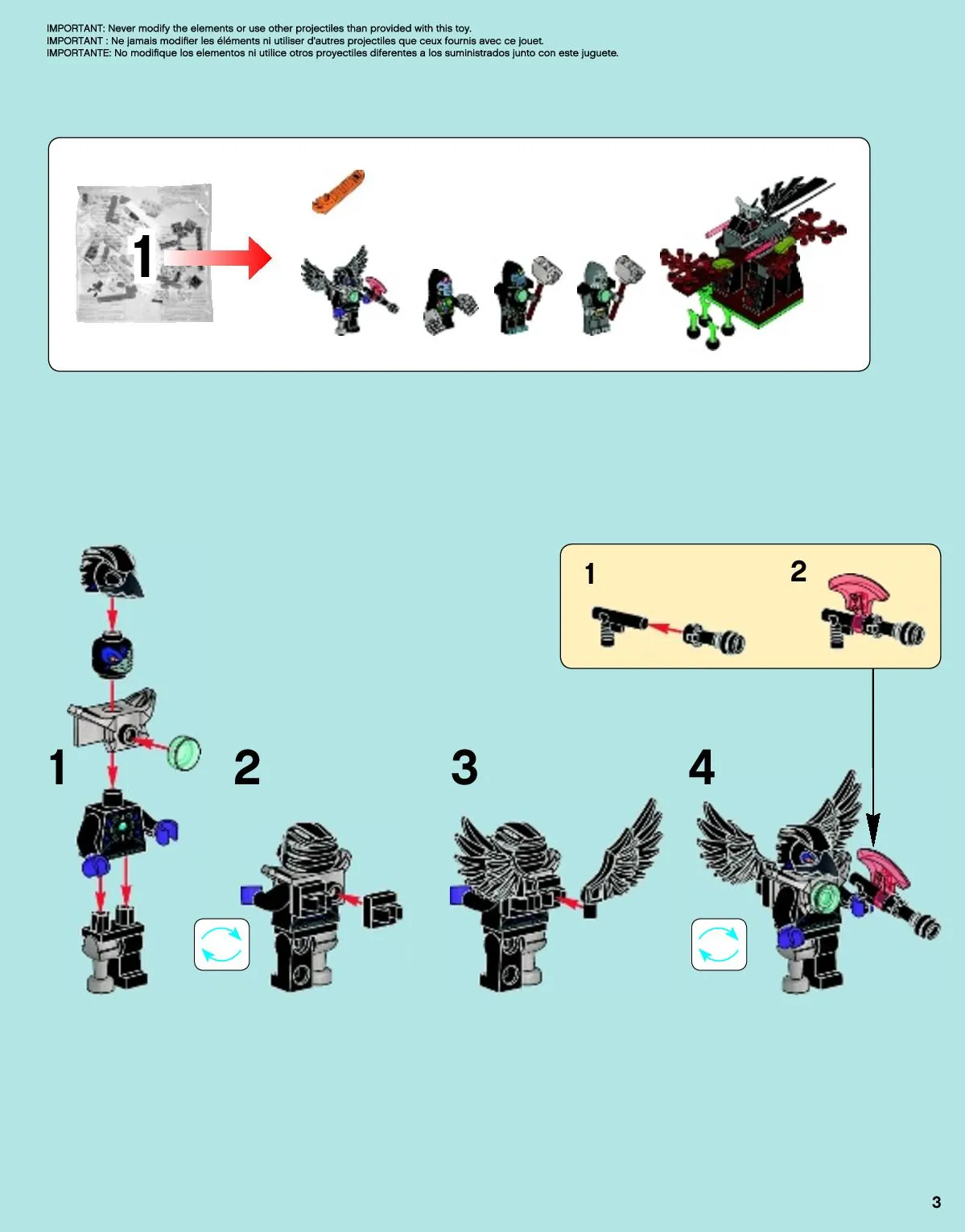 IMPORTANT: Never modify the elements or use other projectiles than provided with this toy.
IMPORTANT : Ne jamais modifier les éléments ni utiliser d'autres projectiles que ceux fournis avec ce jouet.
IMPORTANTE: No modifique los elementos ni utilice otros proyectiles diferentes a los suministrados junto con este juguete.

1

1

2

1

2

3

4

3