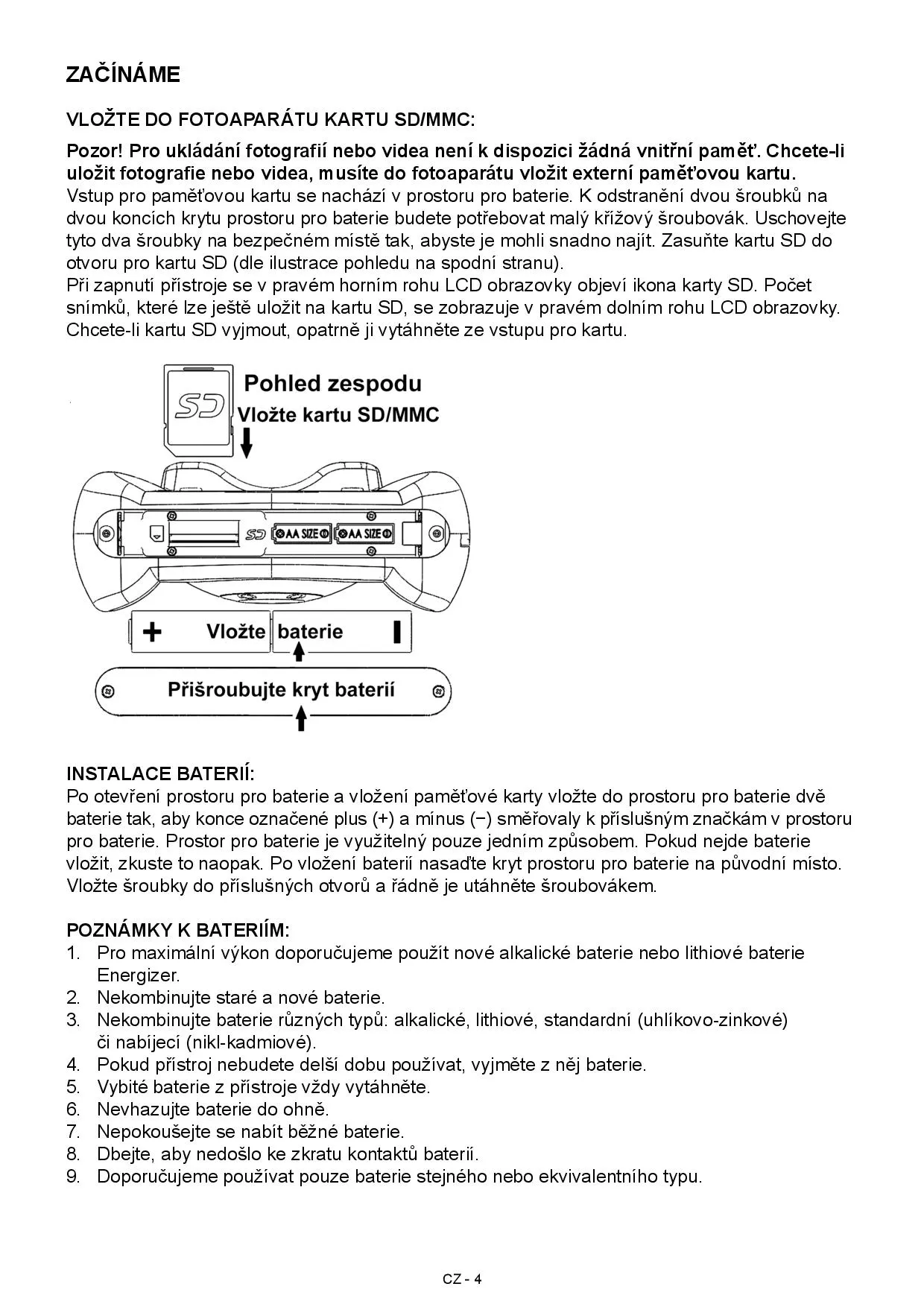 ZAČÍNÁME

VLOŽTE DO FOTOAPARÁTU KARTU SD/MMC:

Pozor! Pro ukládání fotografií nebo videa není k dispozici žádná vnitřní paměť. Chcete-li uložit fotografie nebo videa, musíte do fotoaparátu vložit externí paměťovou kartu.
Vstup pro paměťovou kartu se nachází v prostoru pro baterie. K odstranění dvou šroubků na dvou koncích krytu prostoru pro baterie budete potřebovat malý křížový šroubovák. Uschovejte tyto dva šroubky na bezpečném místě tak, abyste je mohli snadno najít. Zasuňte kartu SD do otvoru pro kartu SD (dle ilustrace pohledu na spodní stranu).
Při zapnutí přístroje se v pravém horním rohu LCD obrazovky objeví ikona karty SD. Počet snímků, které lze ještě uložit na kartu SD, se zobrazuje v pravém dolním rohu LCD obrazovky. Chcete-li kartu SD vyjmout, opatrně ji vytáhněte ze vstupu pro kartu.

SD
Pohled zespodu
Vložte kartu SD/MMC
SD AA SIZE AA SIZE
+ Vložte baterie
Přišroubujte kryt baterií

INSTALACE BATERIÍ:
Po otevření prostoru pro baterie a vložení paměťové karty vložte do prostoru pro baterie dvě baterie tak, aby konce označené plus (+) a mínus (−) směřovaly k příslušným značkám v prostoru pro baterie. Prostor pro baterie je využitelný pouze jedním způsobem. Pokud nejde baterie vložit, zkuste to naopak. Po vložení baterií nasaďte kryt prostoru pro baterie na původní místo. Vložte šroubky do příslušných otvorů a řádně je utáhněte šroubovákem.

POZNÁMKY K BATERIÍM:
1. Pro maximální výkon doporučujeme použít nové alkalické baterie nebo lithiové baterie Energizer.
2. Nekombinujte staré a nové baterie.
3. Nekombinujte baterie různých typů: alkalické, lithiové, standardní (uhlíkovo-zinkové) či nabíjecí (nikl-kadmiové).
4. Pokud přístroj nebudete delší dobu používat, vyjměte z něj baterie.
5. Vybité baterie z přístroje vždy vytáhněte.
6. Nevhazujte baterie do ohně.
7. Nepokoušejte se nabít běžné baterie.
8. Dbejte, aby nedošlo ke zkratu kontaktů baterií.
9. Doporučujeme používat pouze baterie stejného nebo ekvivalentního typu.

CZ - 4